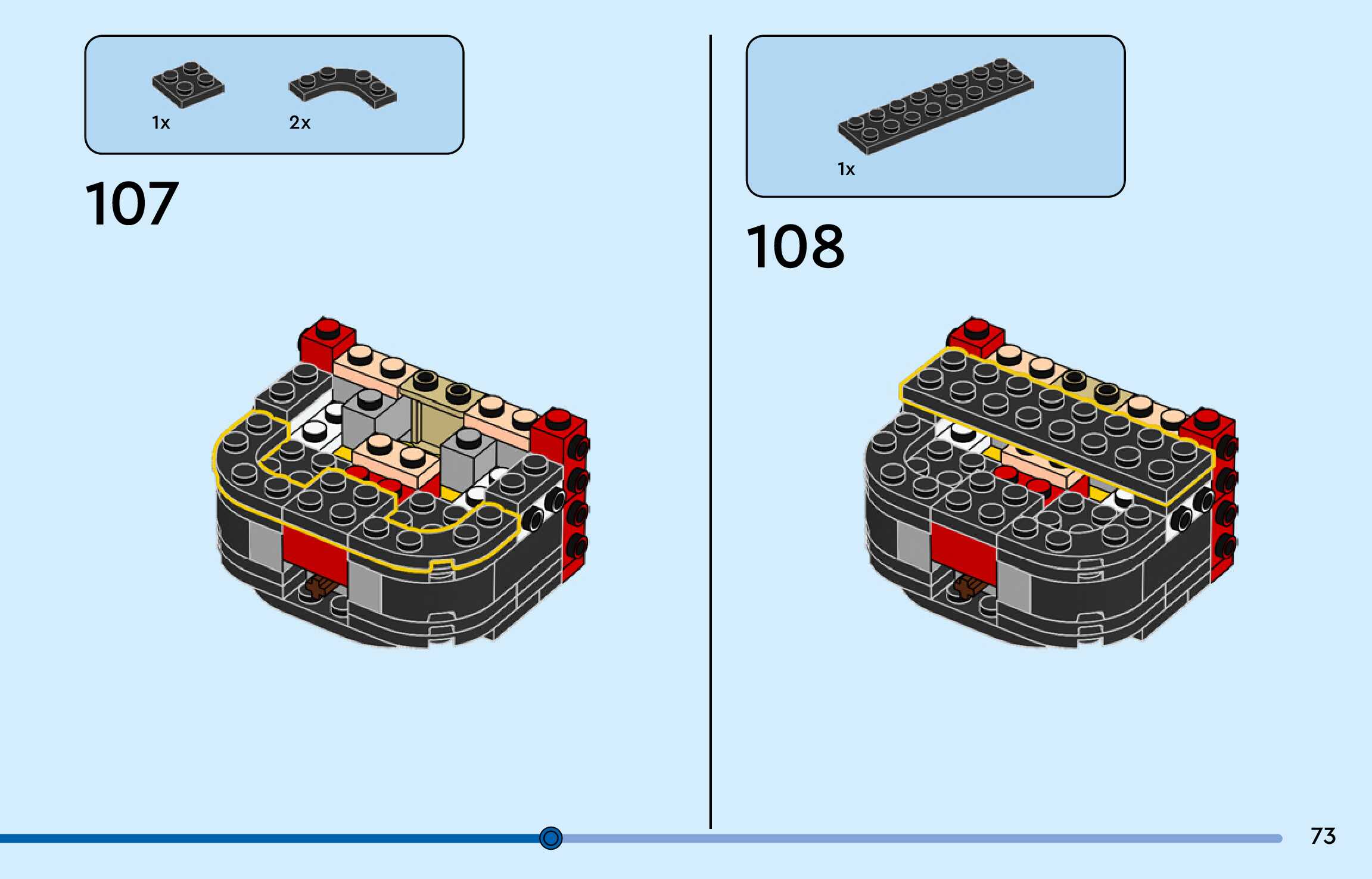 1x

2x

107

1x

108

73