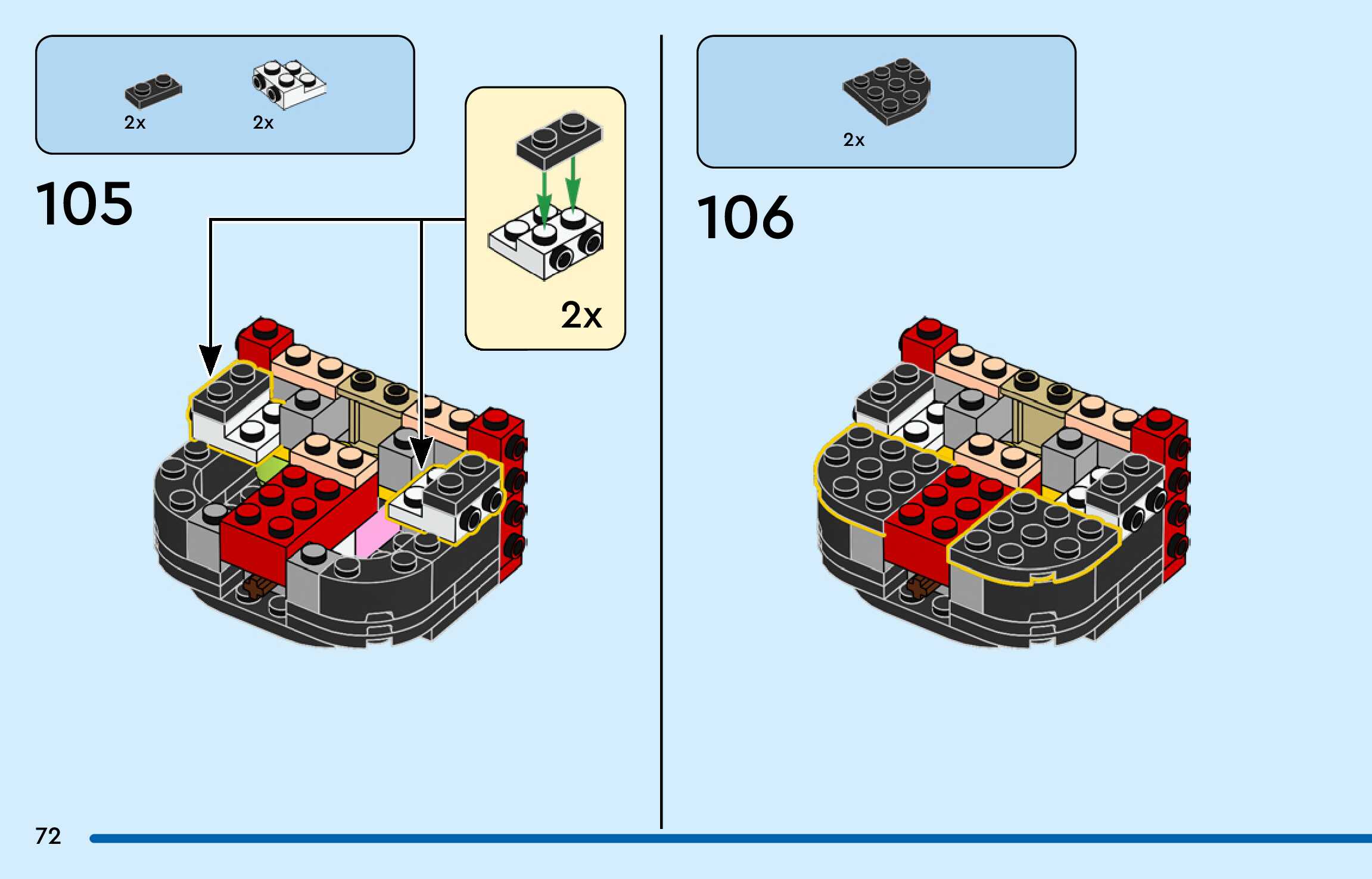 2x 2x

105

2x

2x

106

72