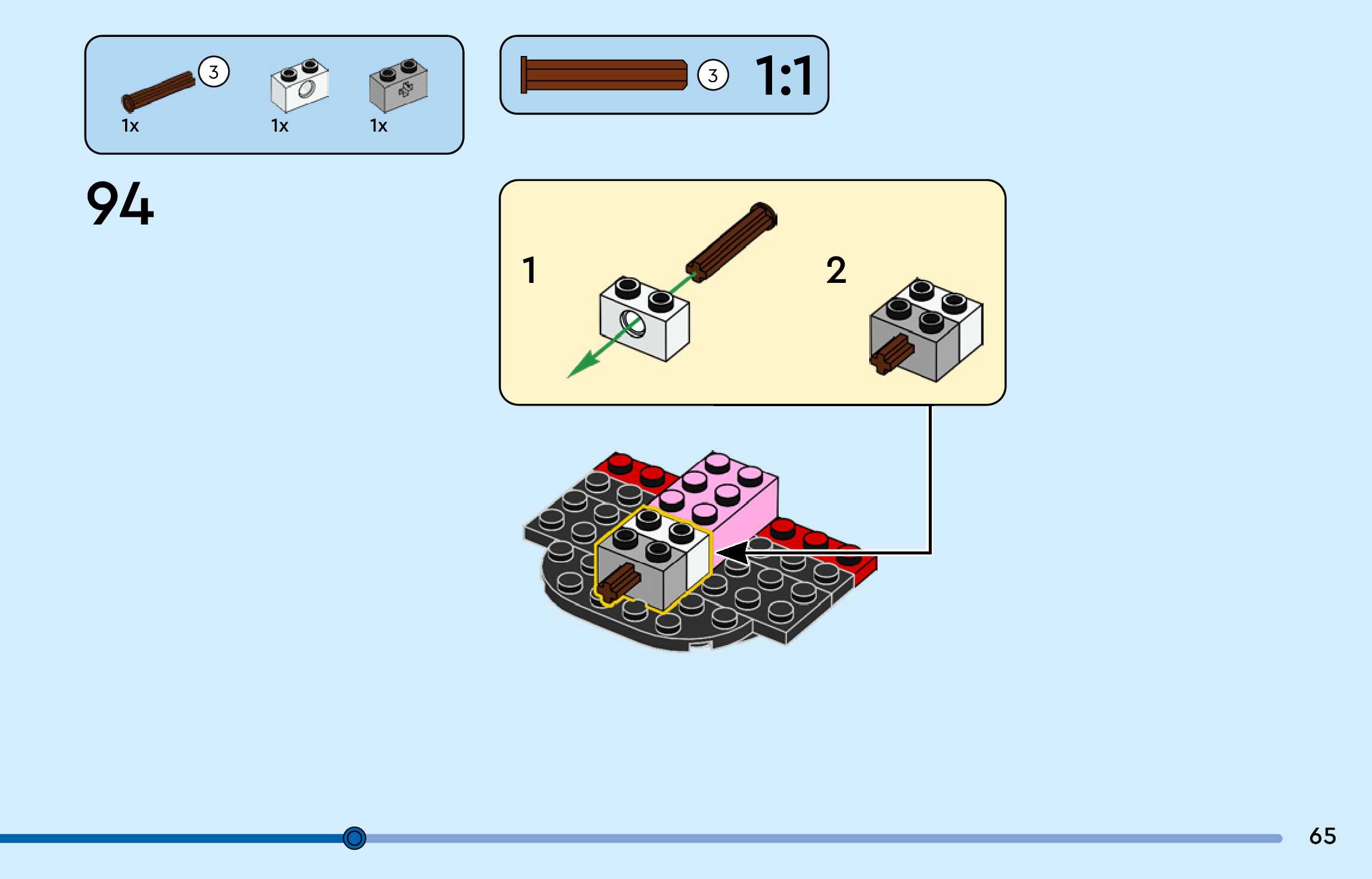 3
1x
1x
1x

3
1:1

94

1
2

65