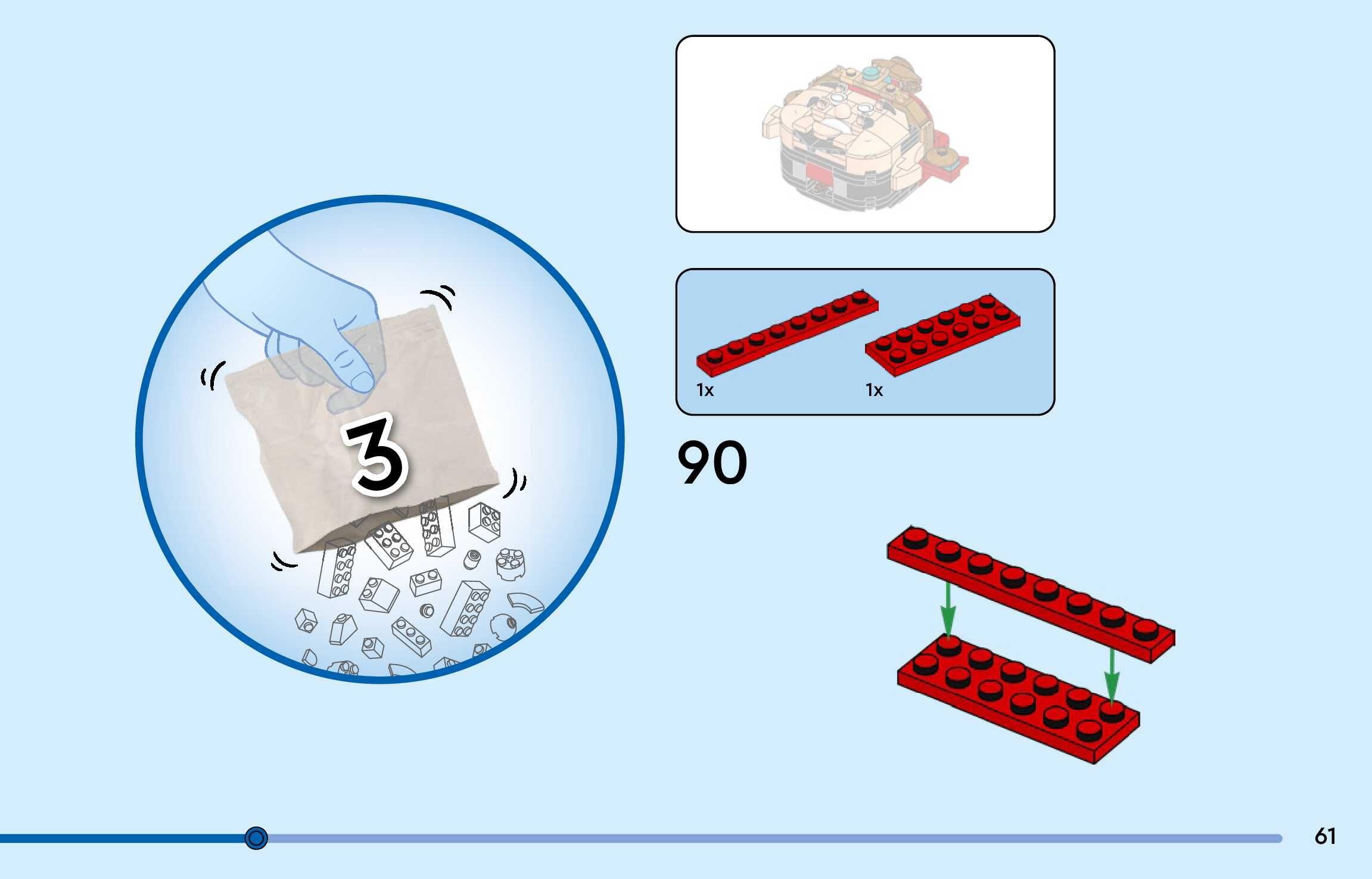 3

1x

1x

90

61