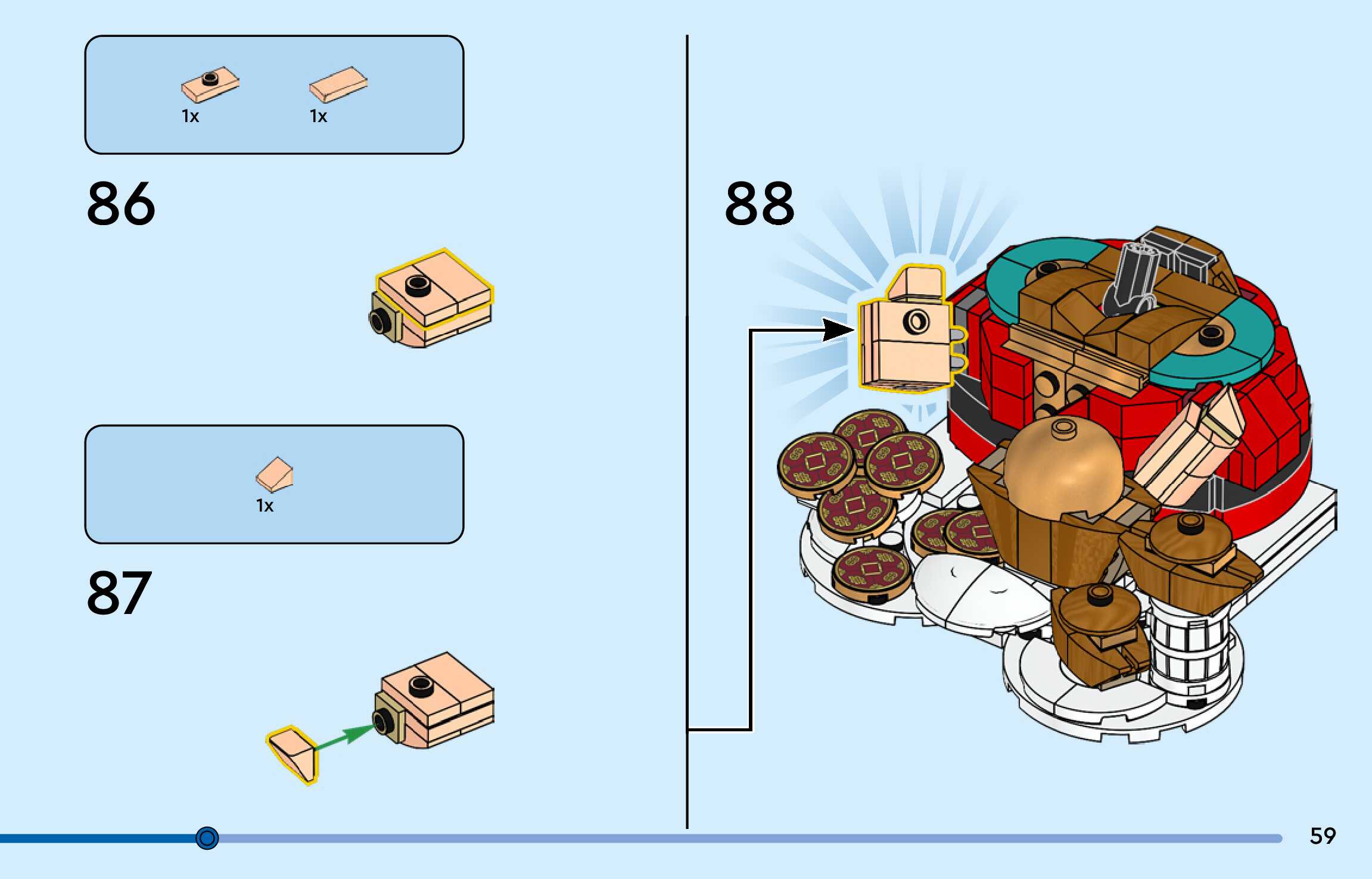 1x 1x

86

1x

87

88

59