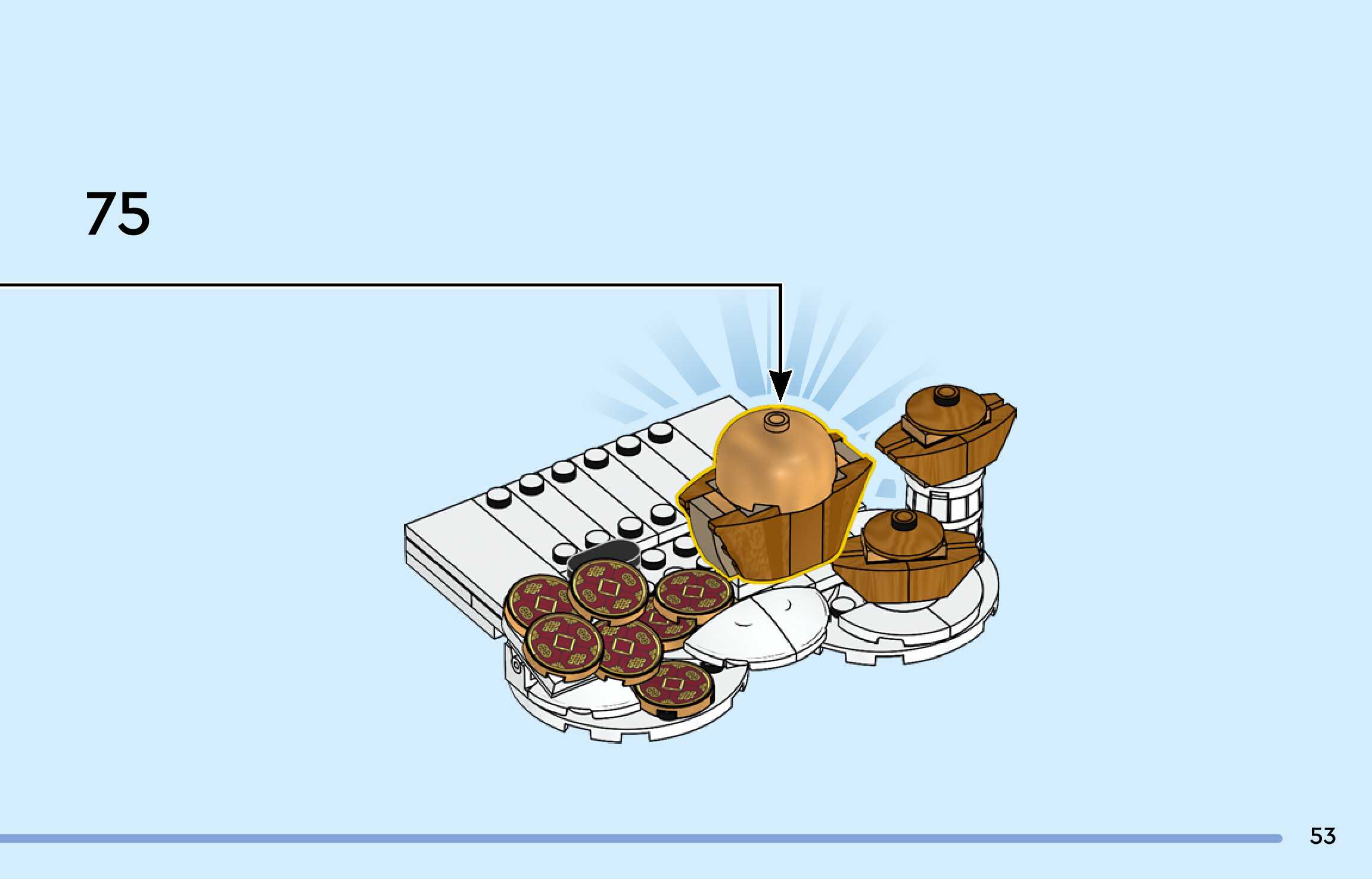 75

53