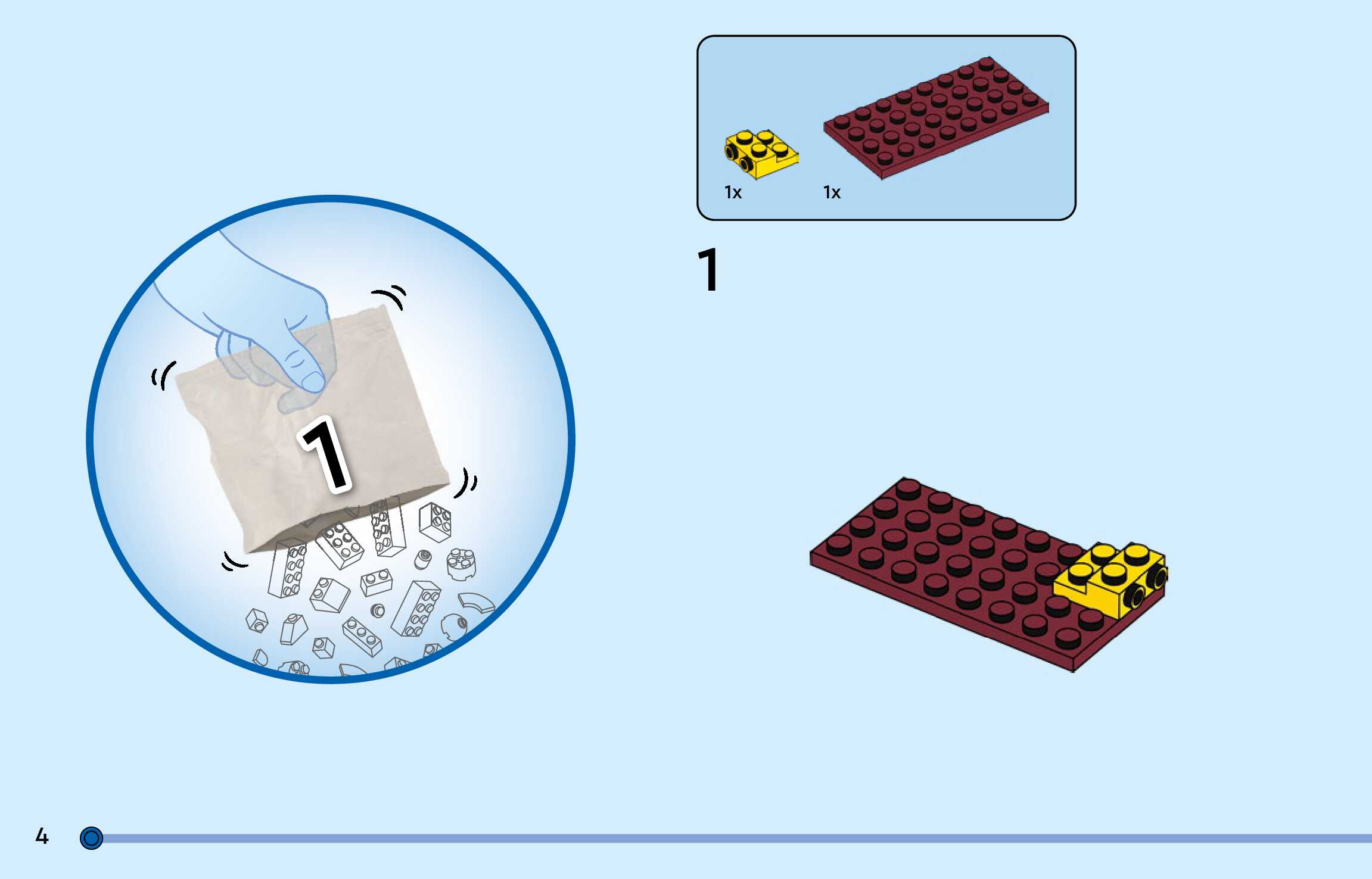 1

1x

1x

1

4