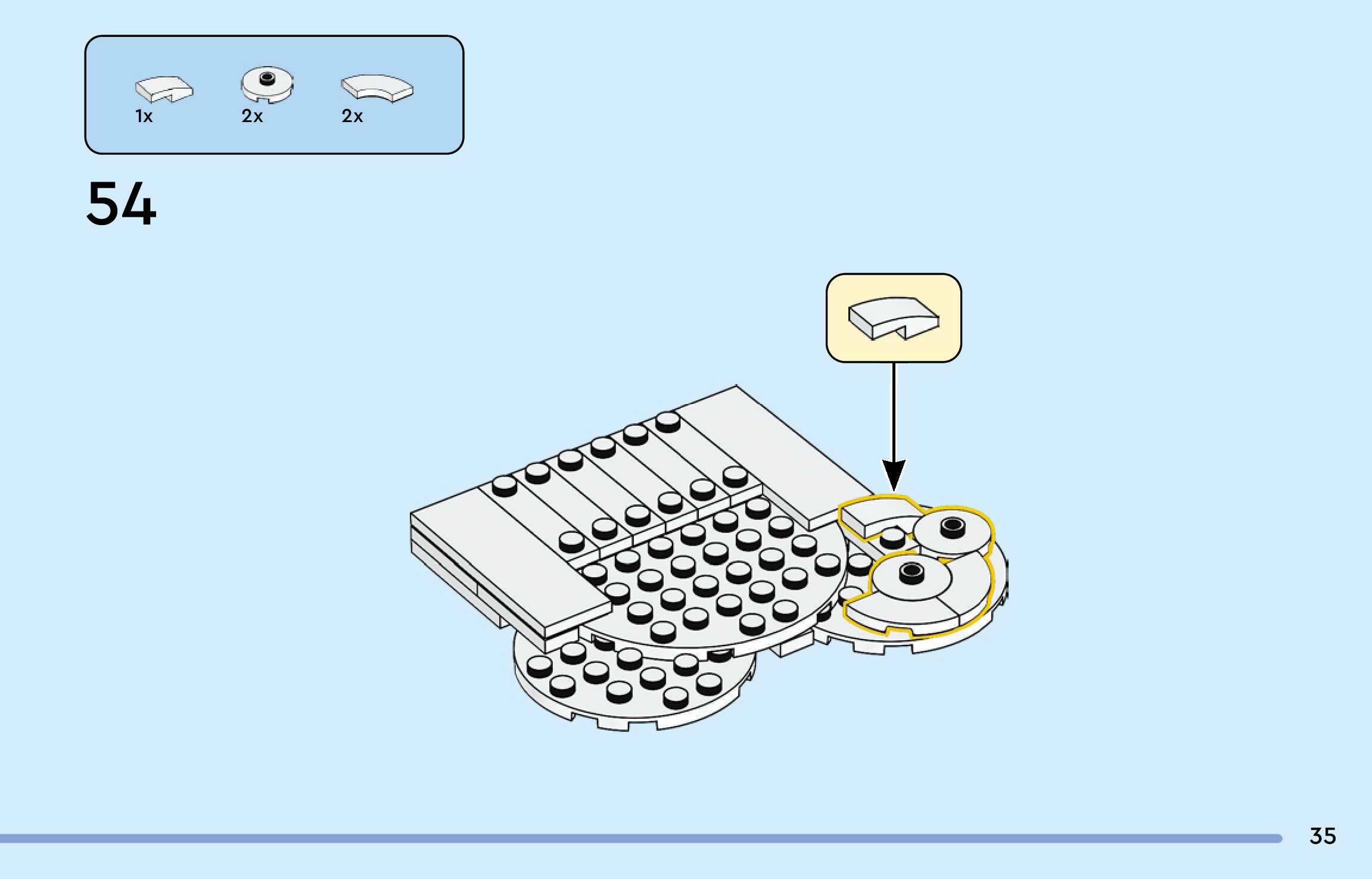 1x 2x 2x

54

35