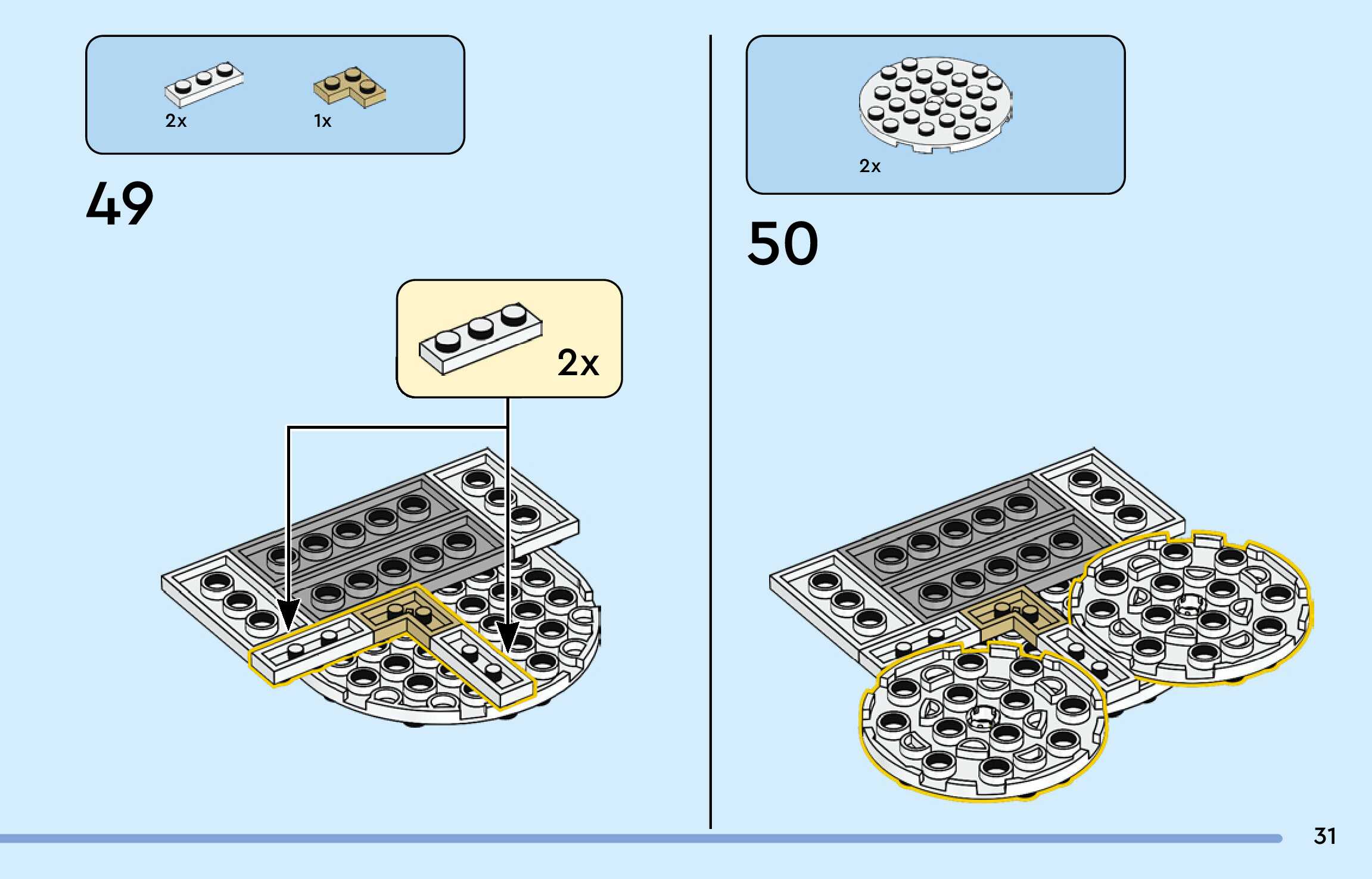 2x 1x

49

2x

2x

50

31