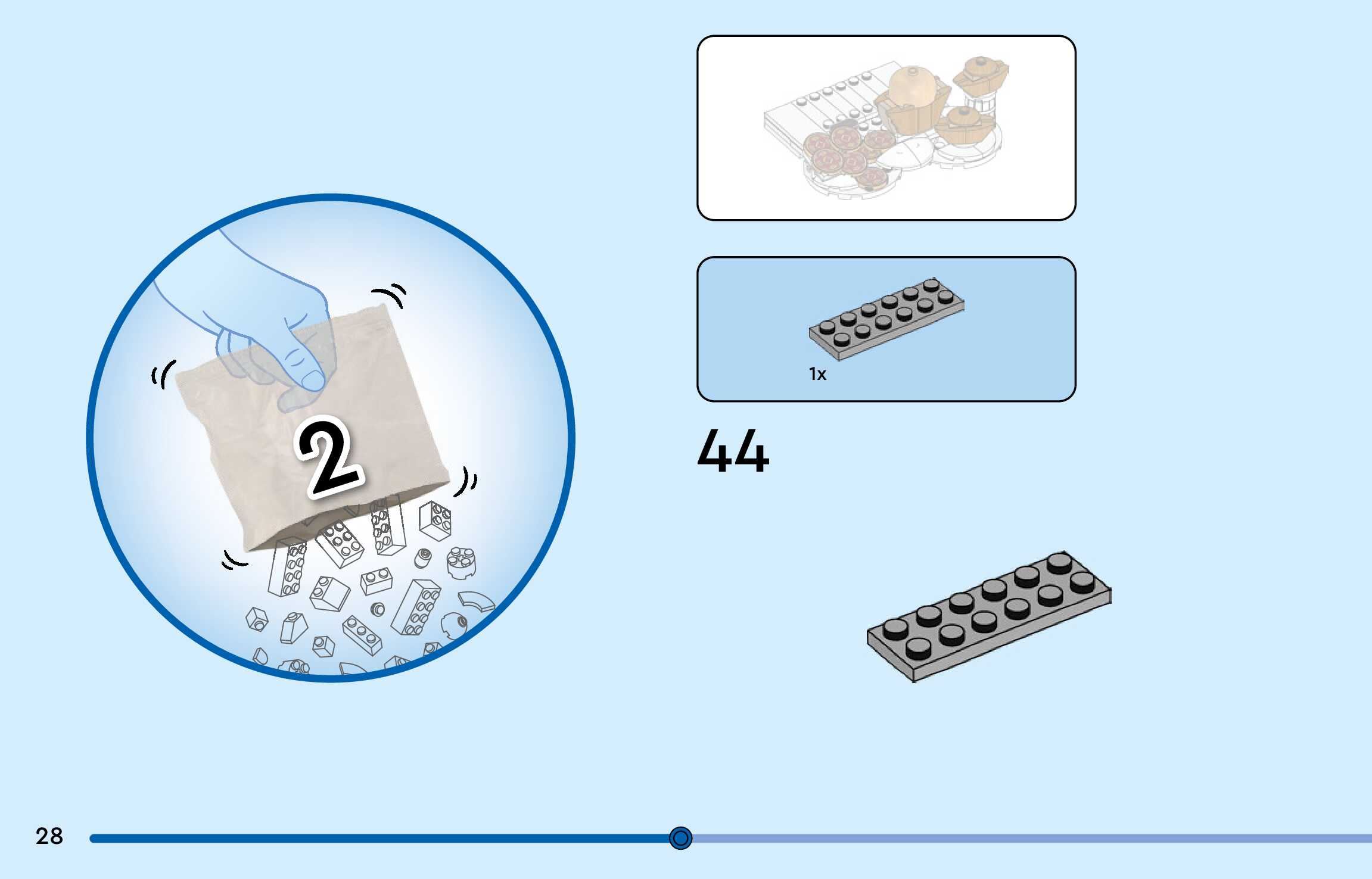 2

1x

44

28