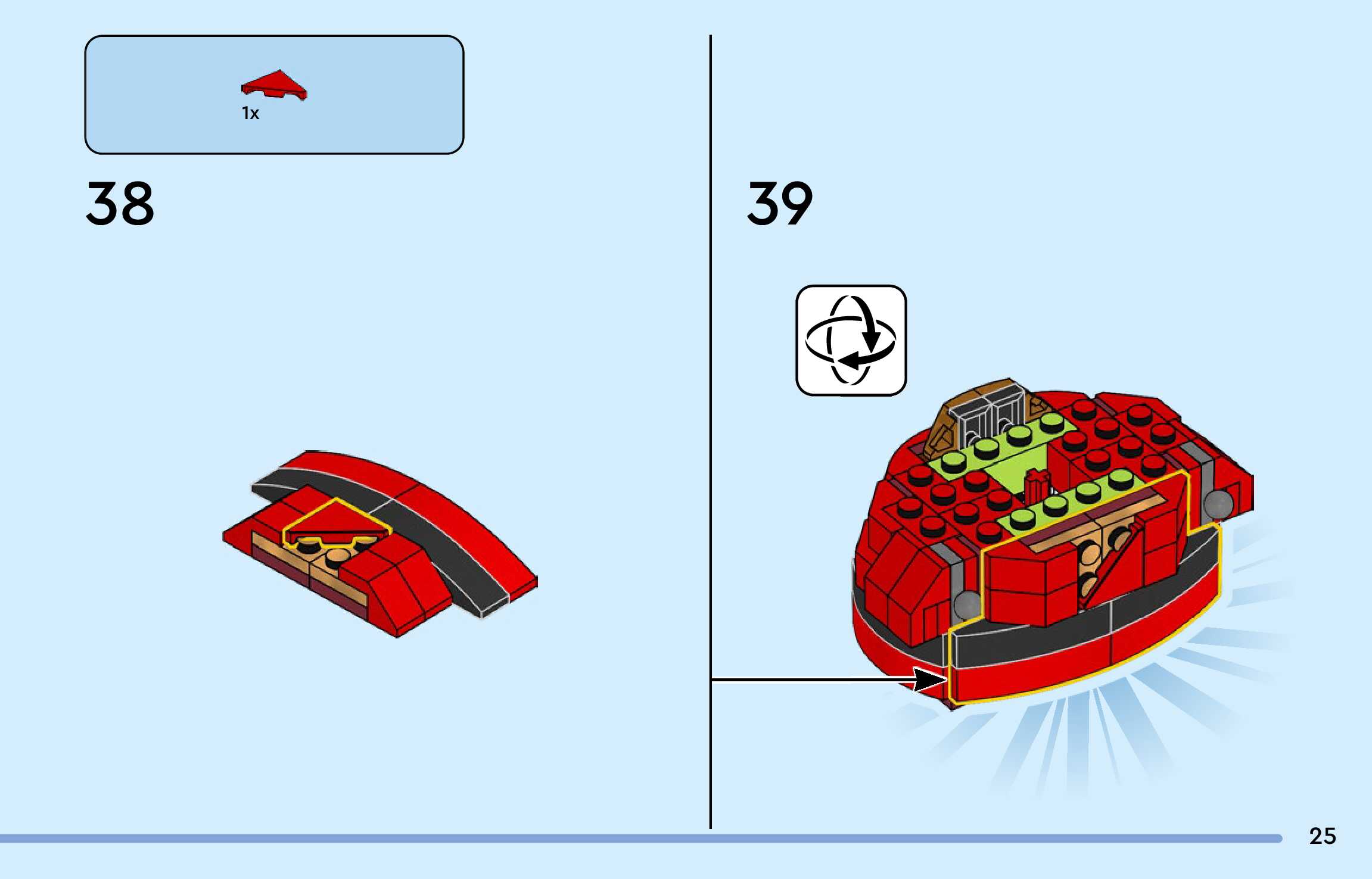 1x

38

39

25