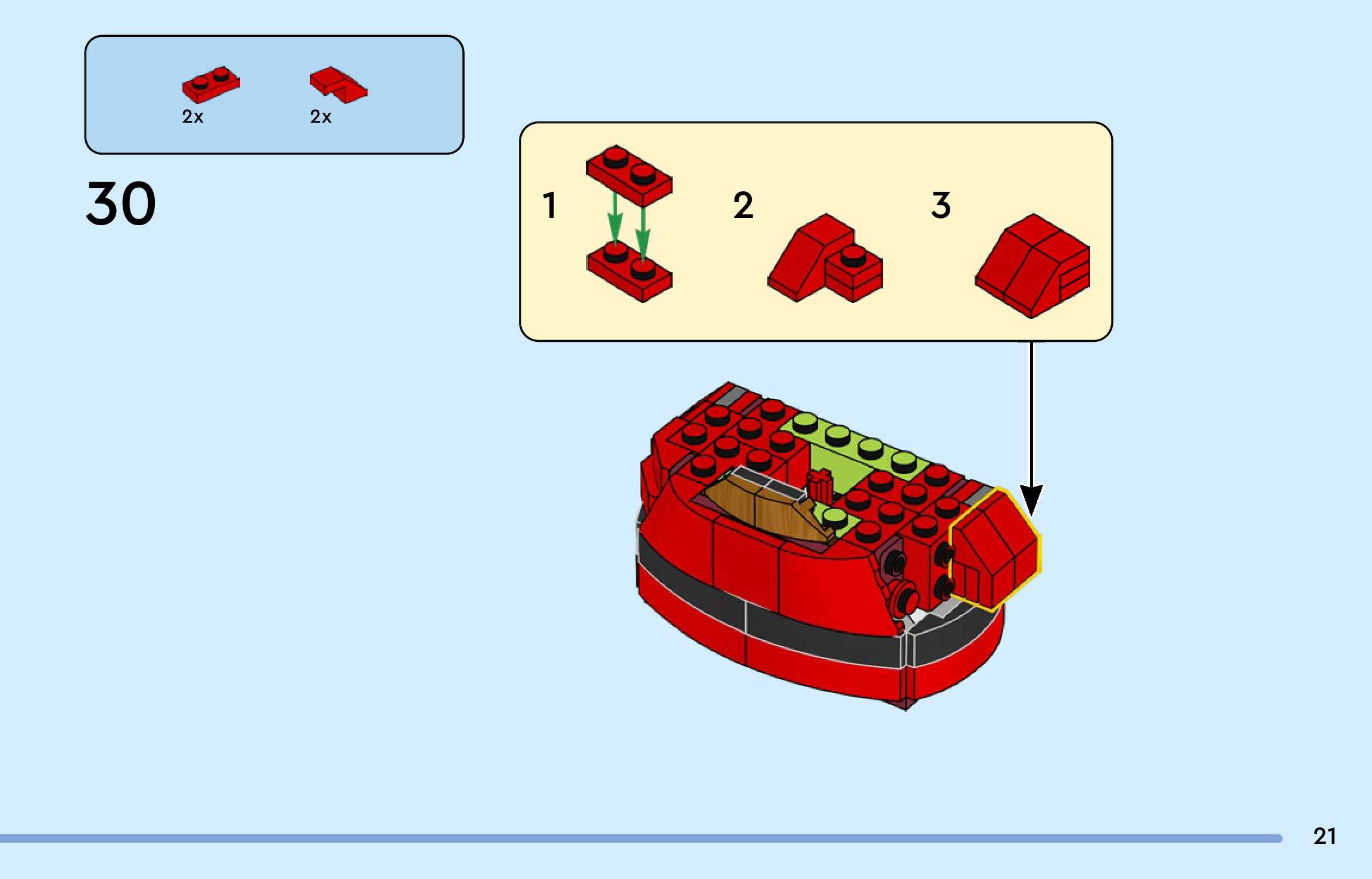 2x 2x

30

1 2 3

21