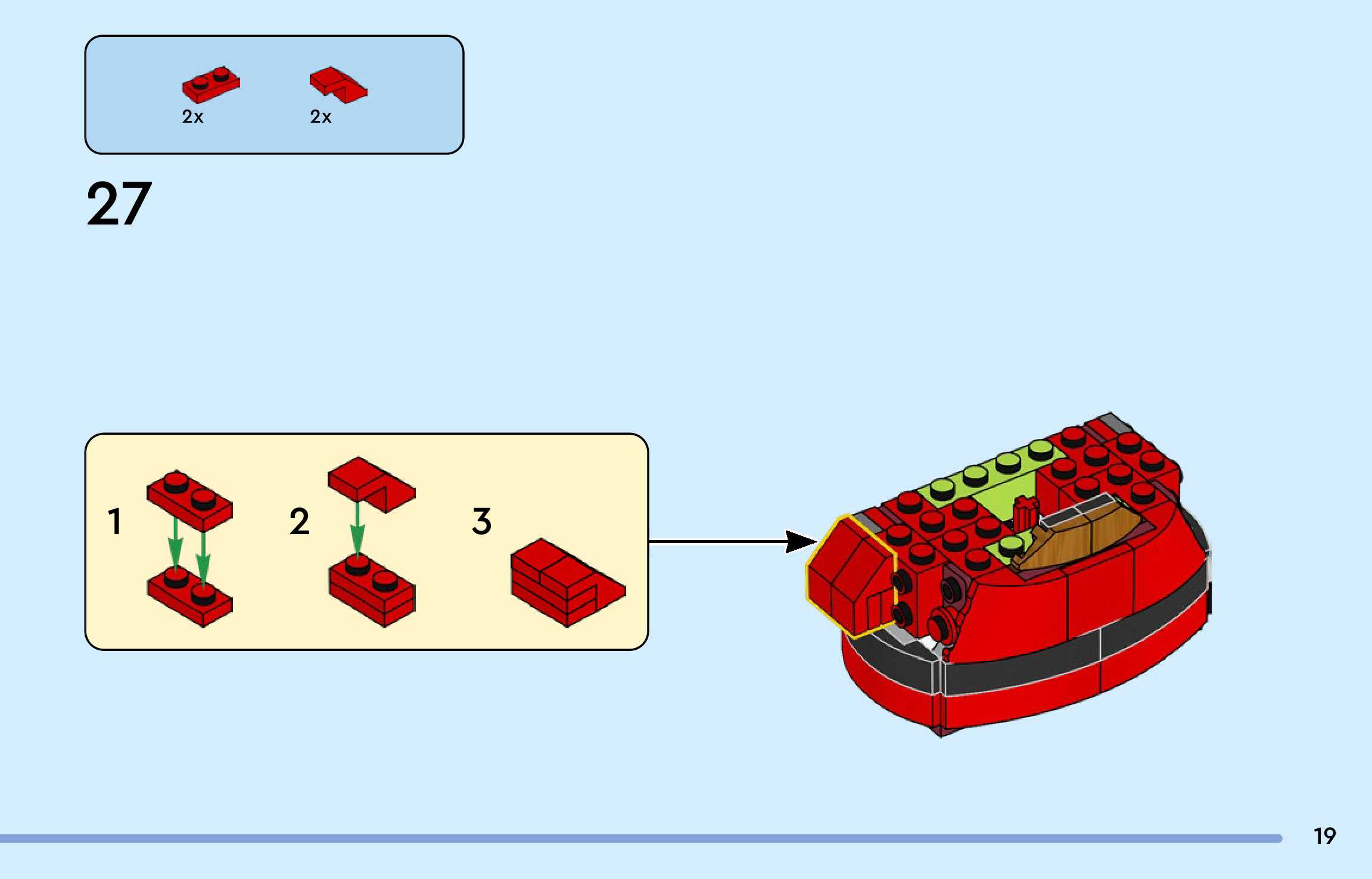 2x 2x

27

1 2 3

19