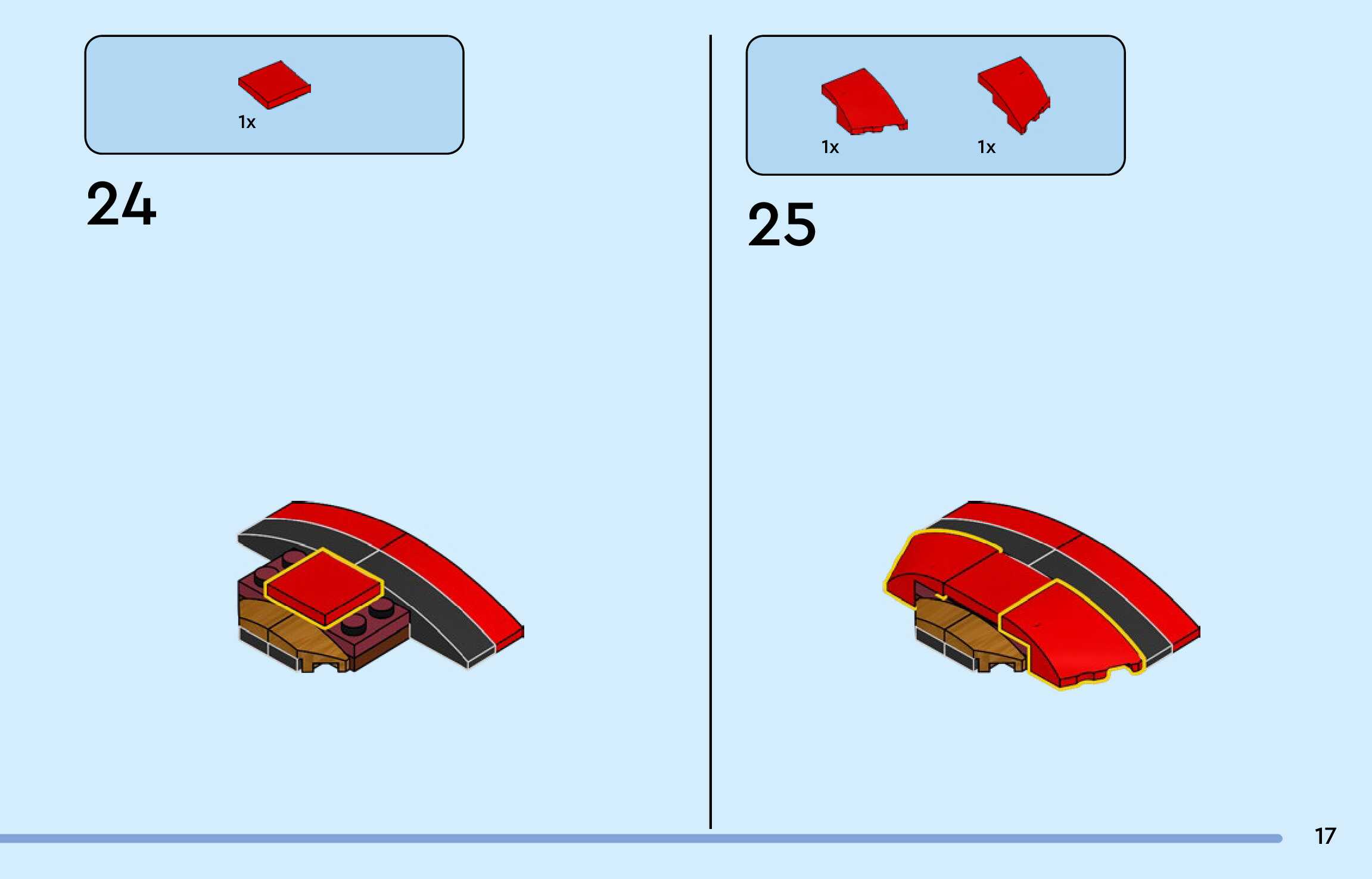 1x

24

1x

1x

25

17