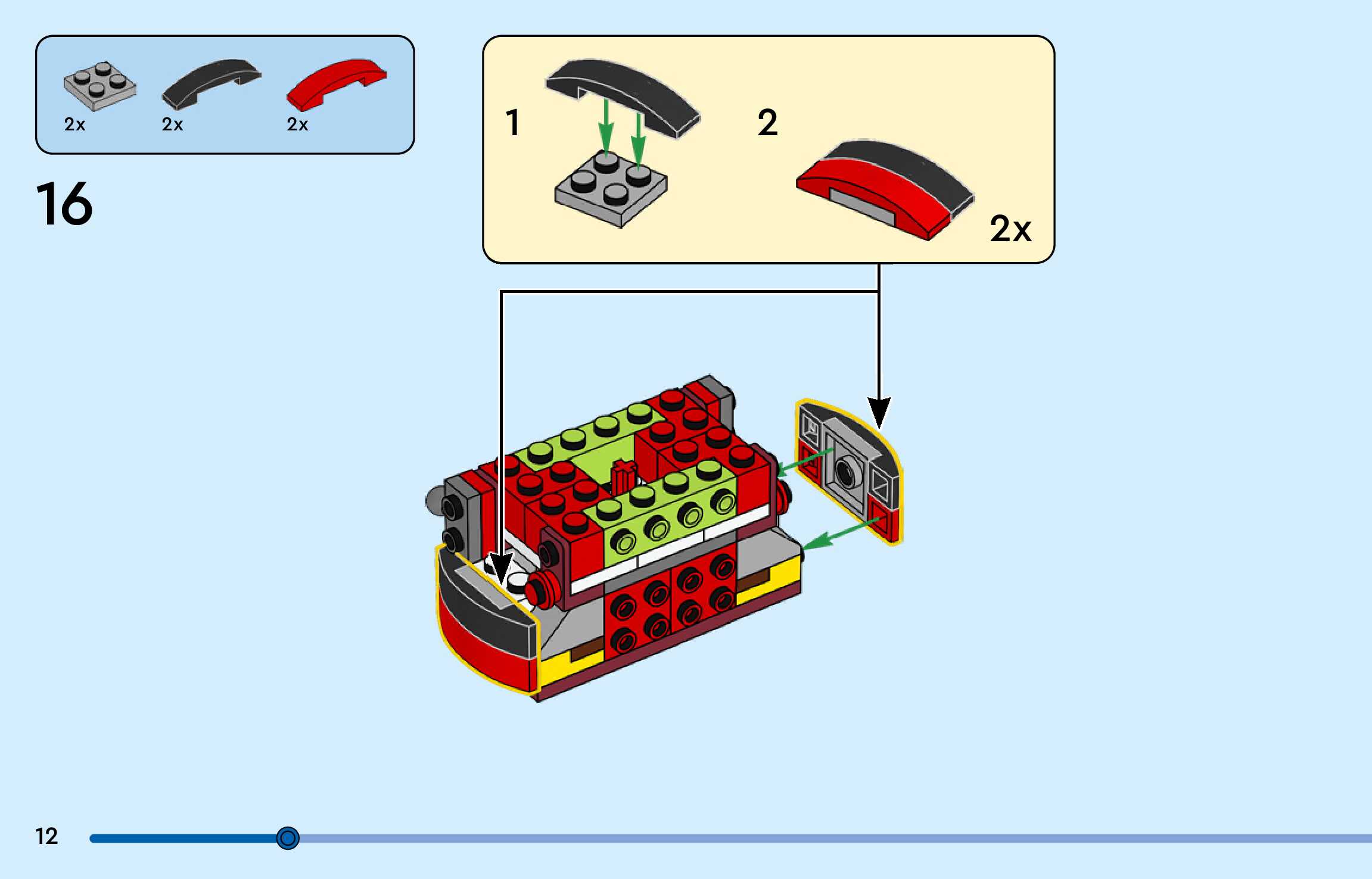 2x
2x
2x

16

1

2

2x

12