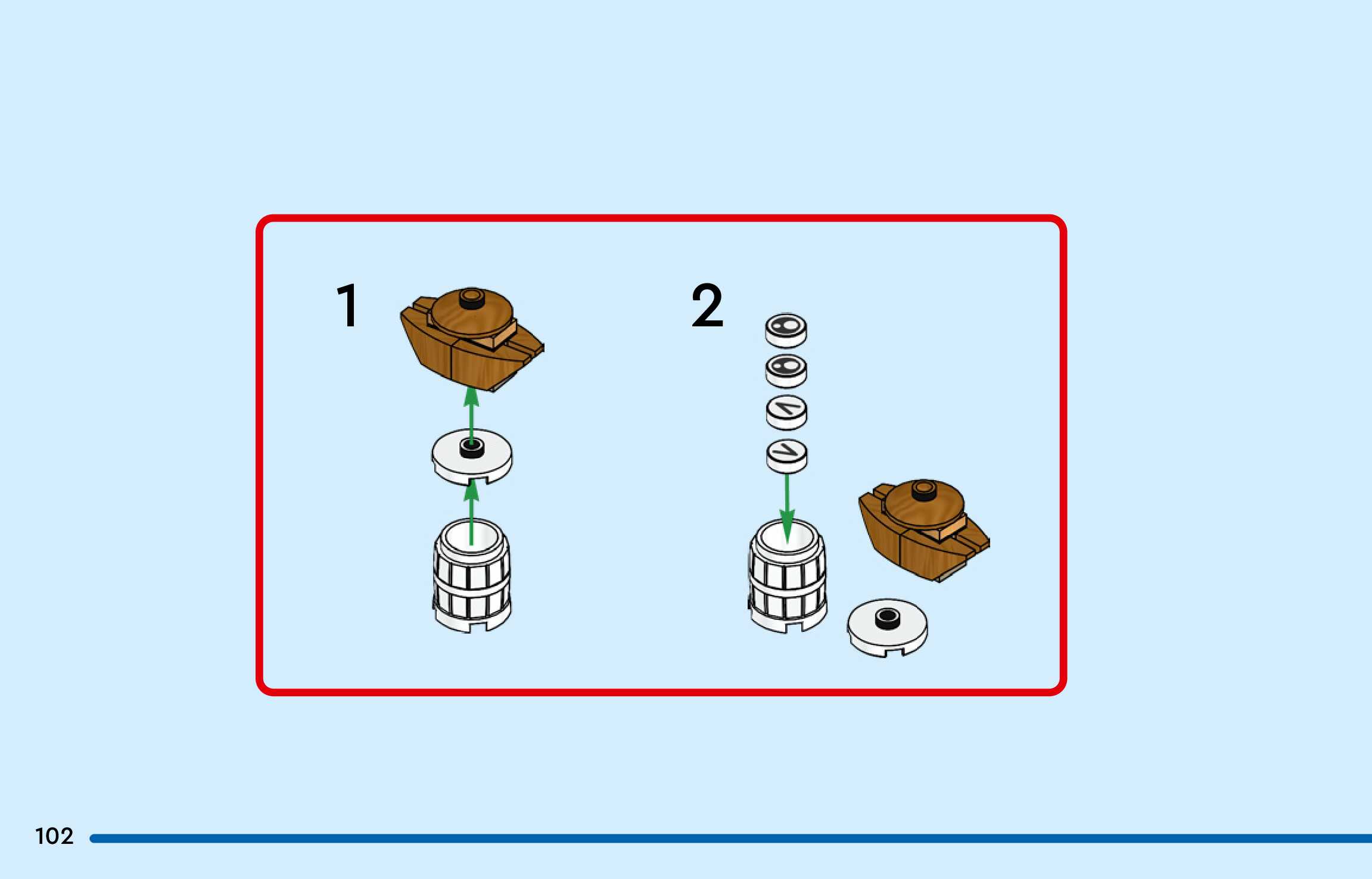 1

2

102