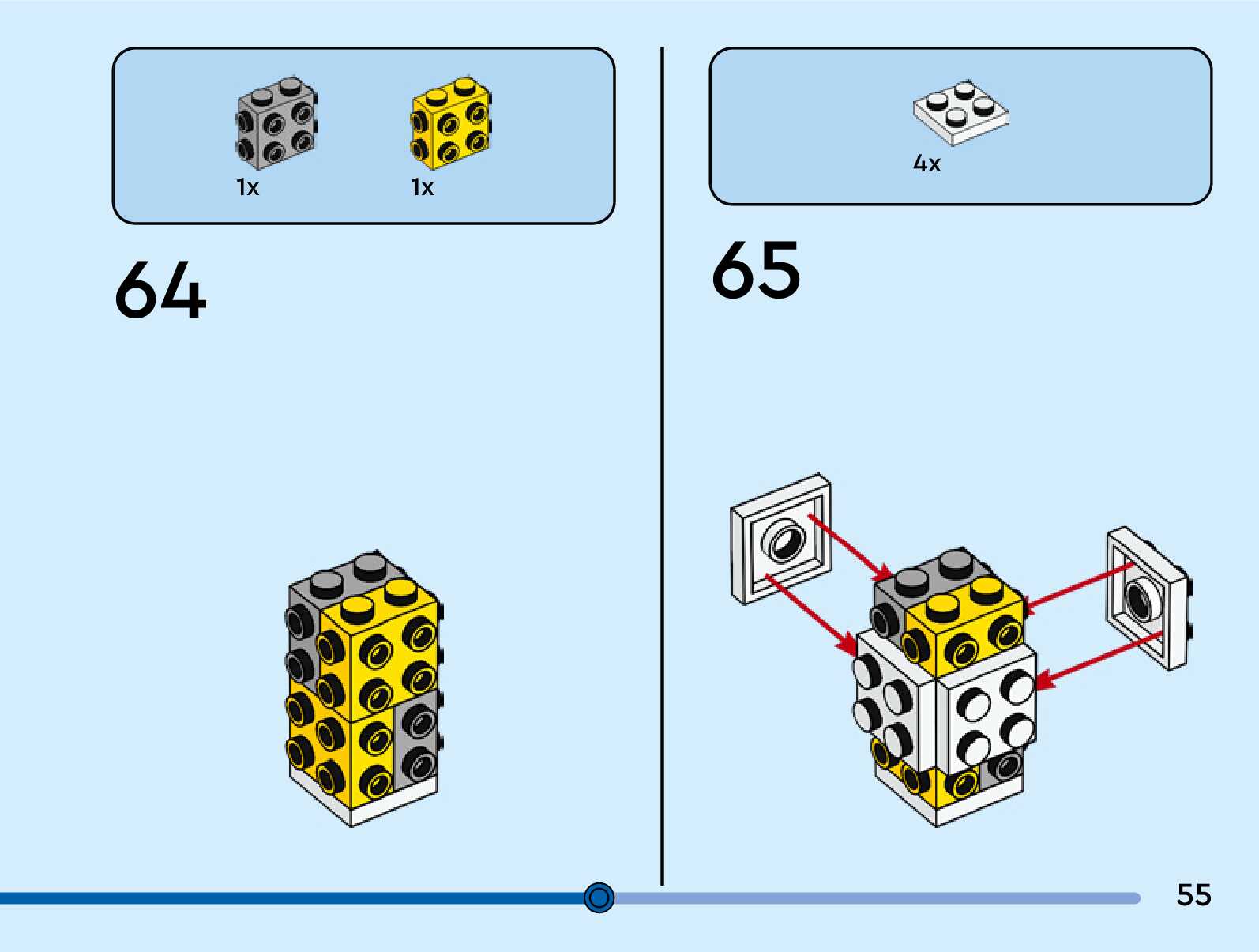 1x

1x

64

4x

65

55