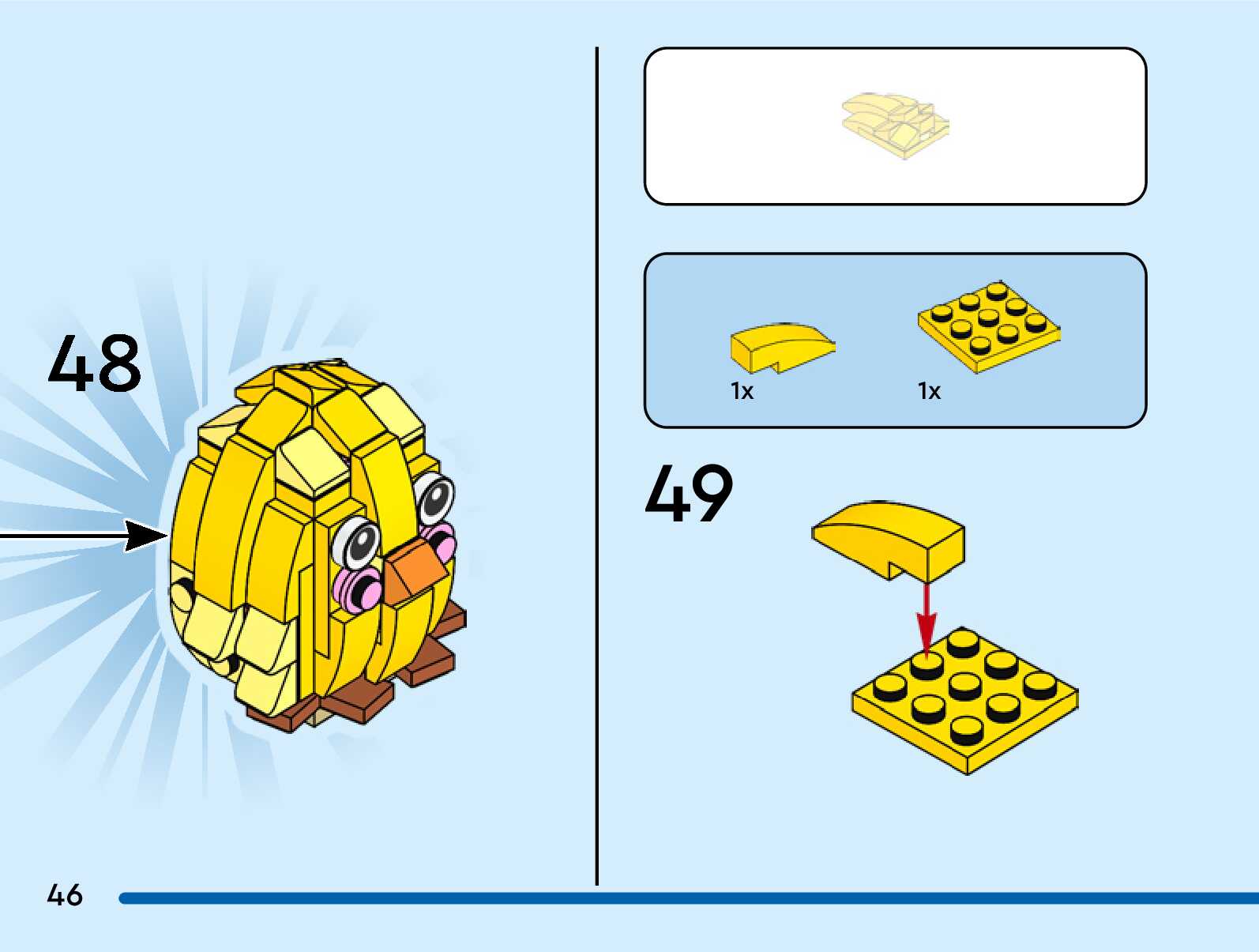 48

1x

1x

49

46