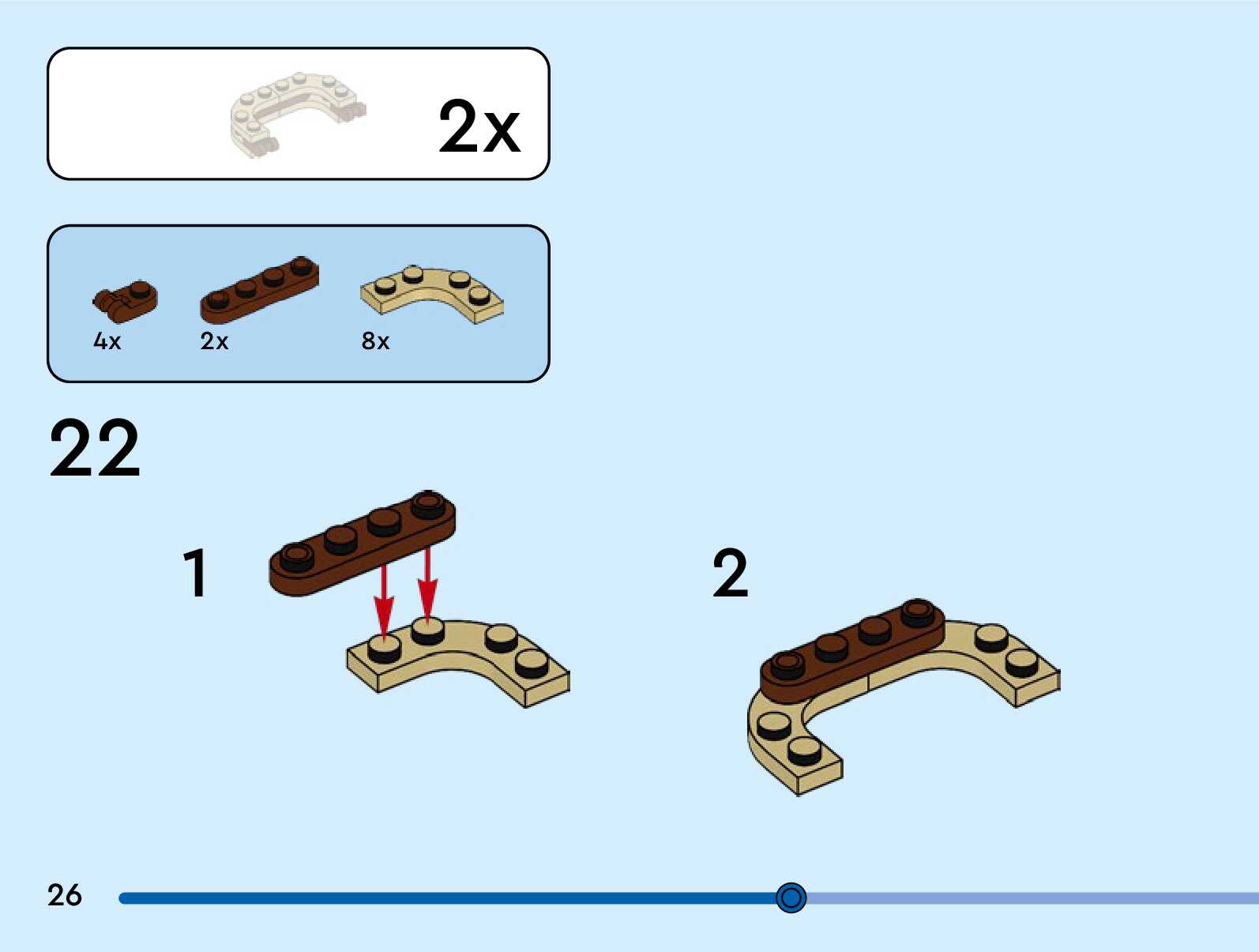 2x

4x 2x 8x

22

1

2

26