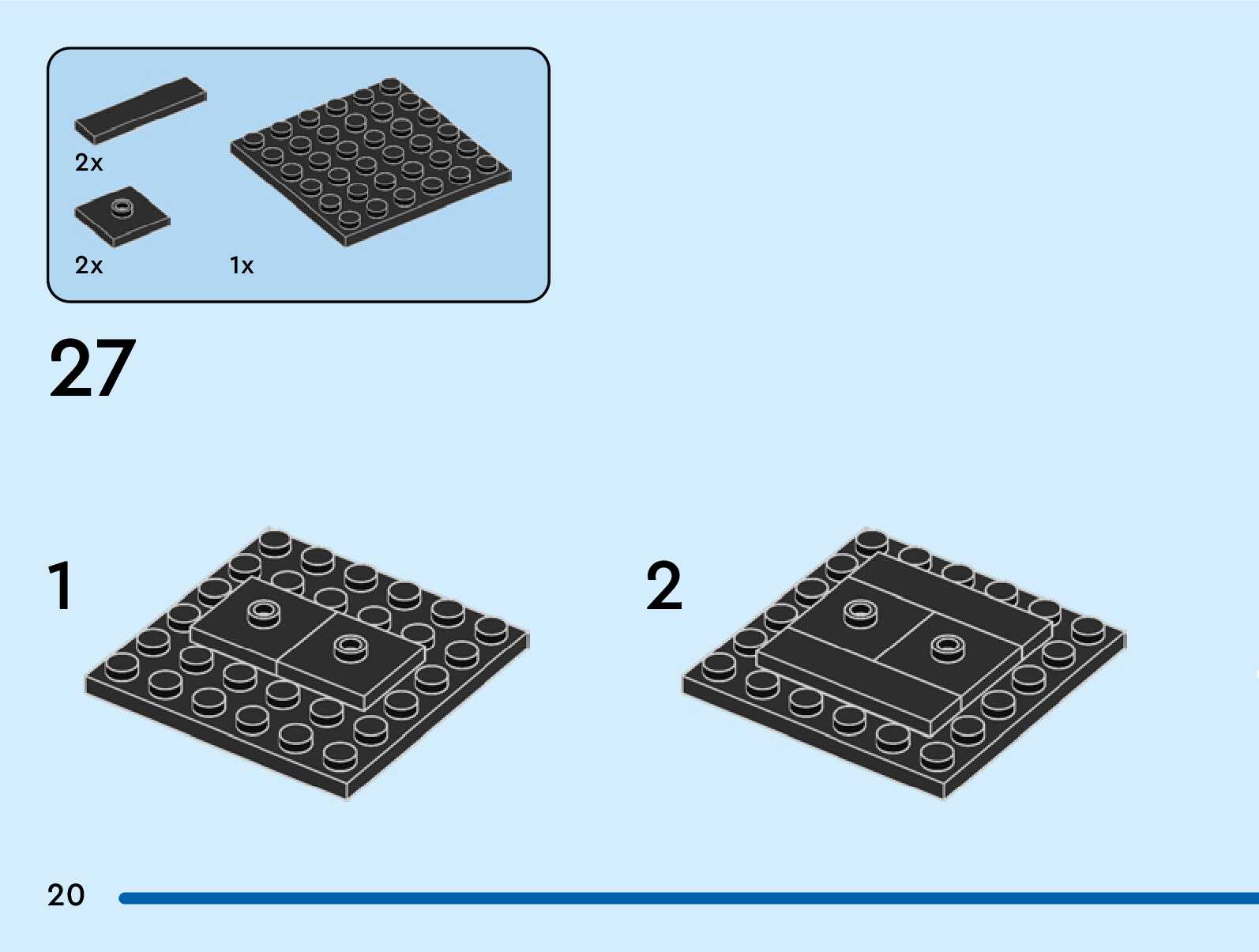 2x

2x

1x

27

1

2

20