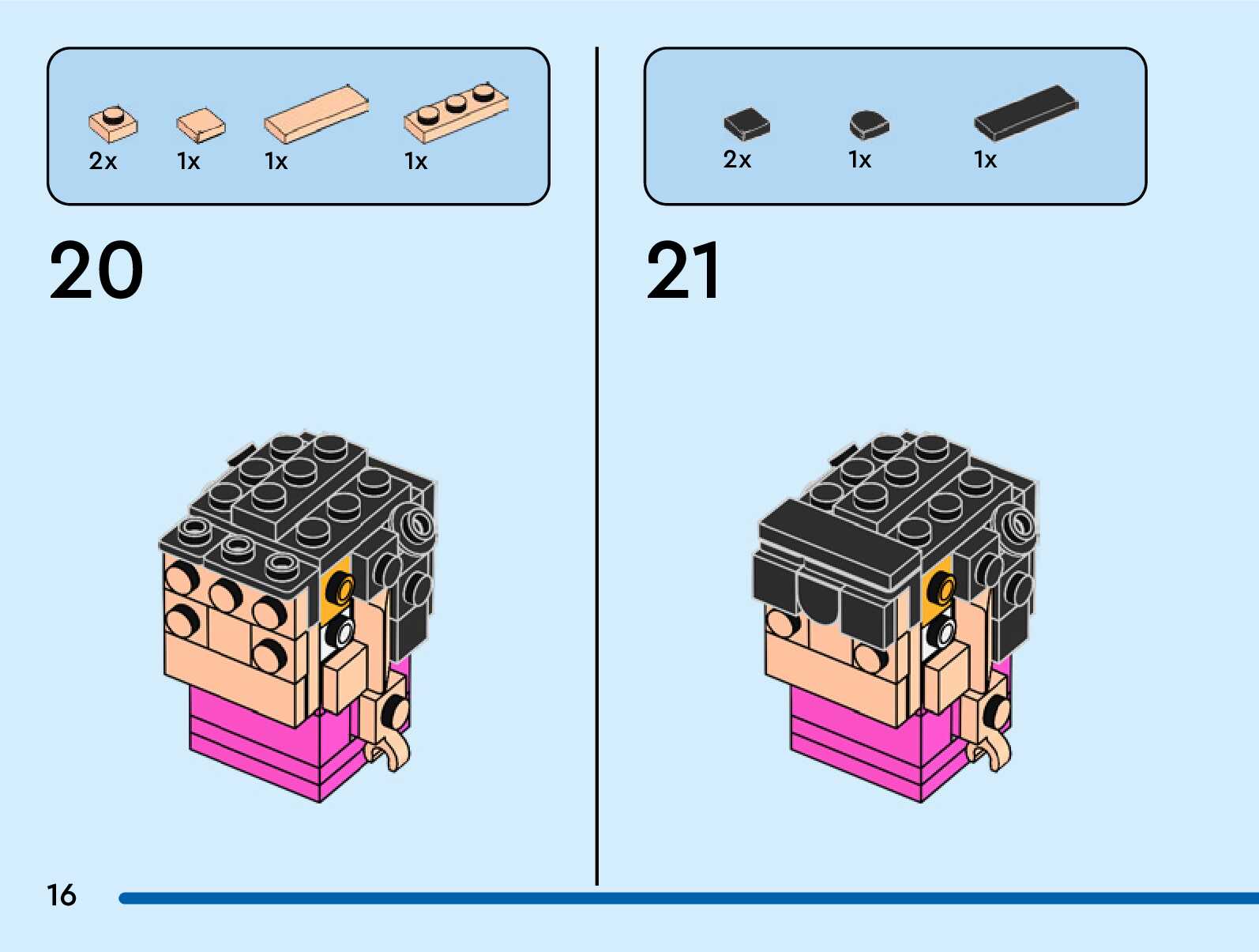 2x 1x 1x 1x

20

2x 1x 1x

21

16