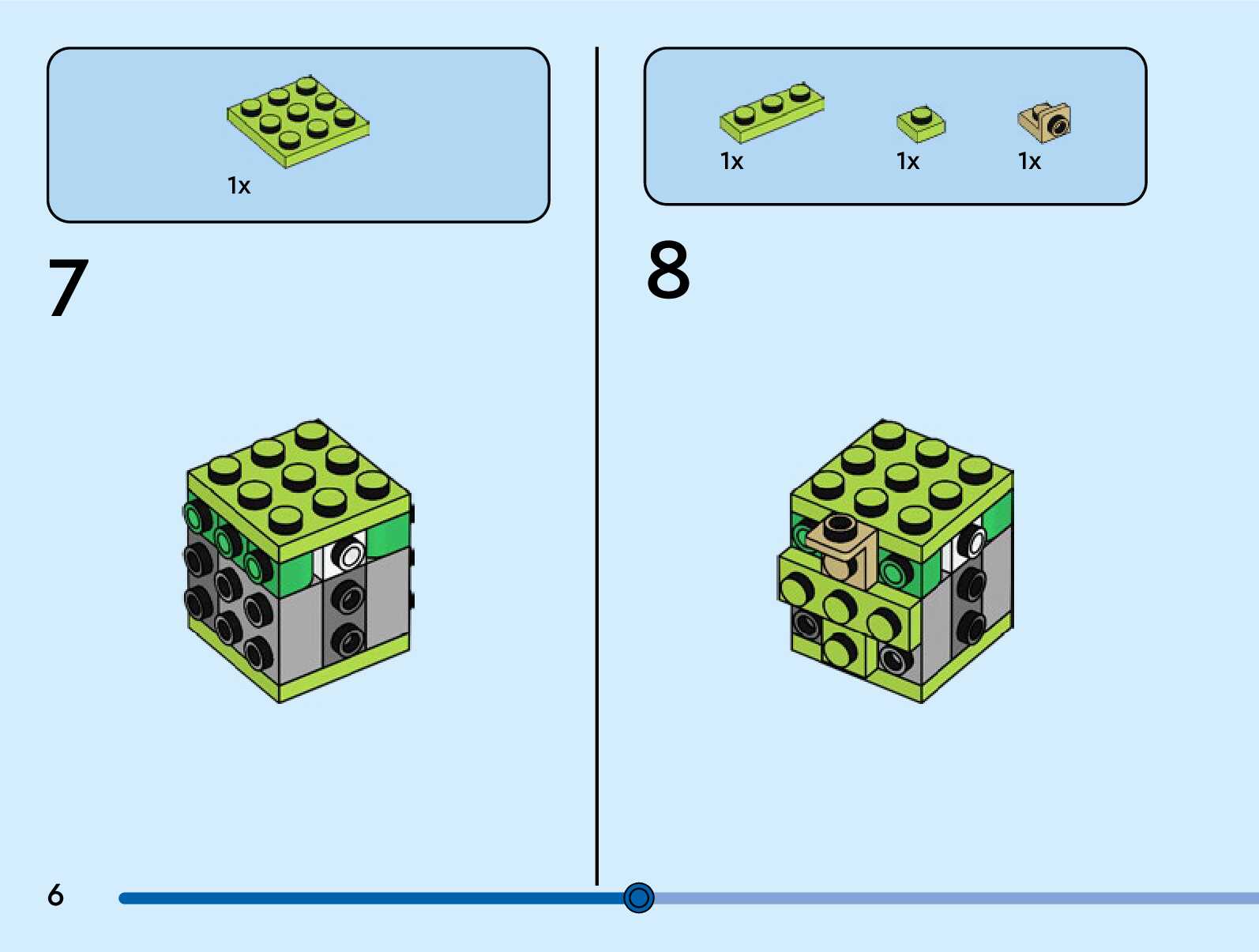 1x

7

1x
1x
1x

8

6