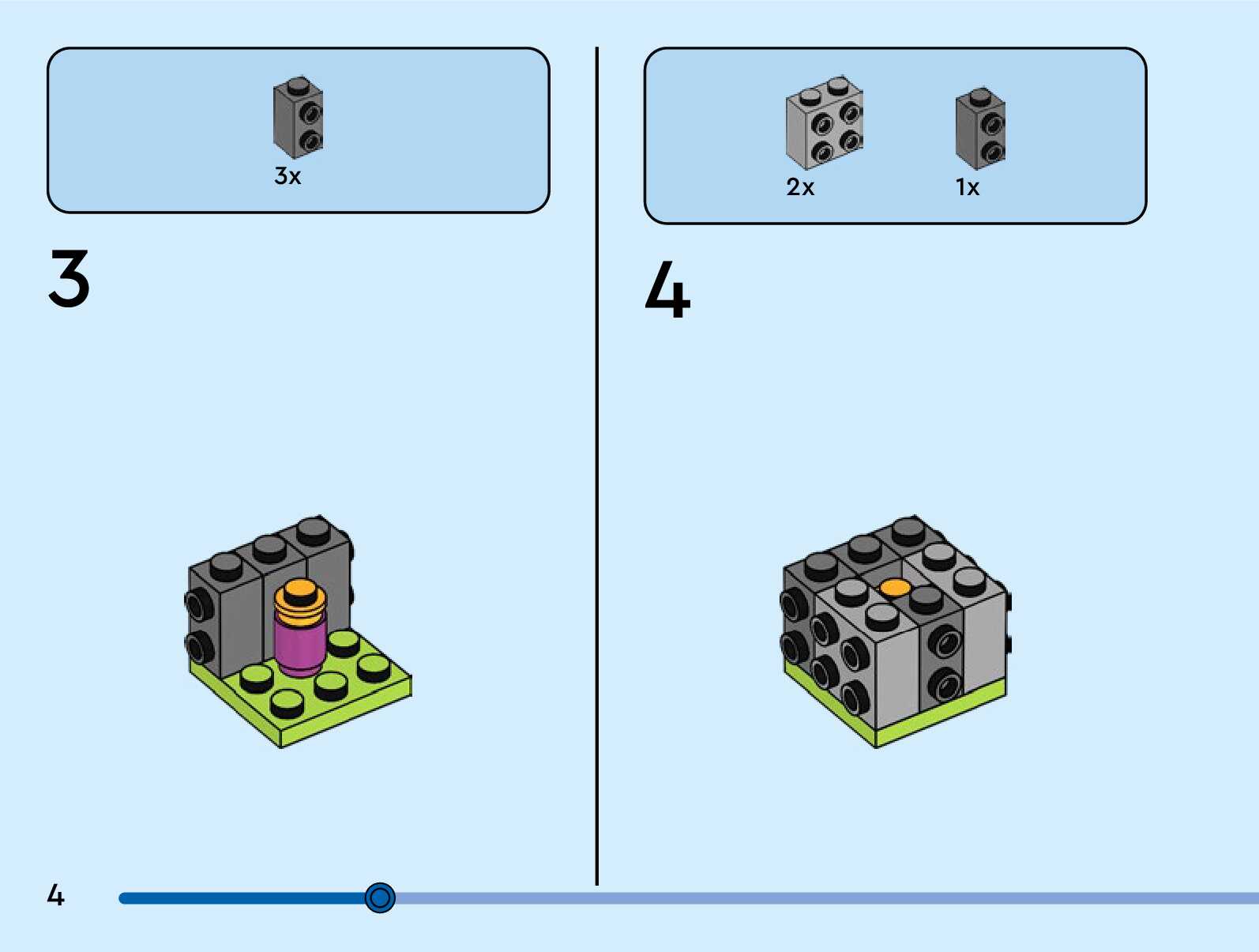 3x

3

2x

1x

4

4