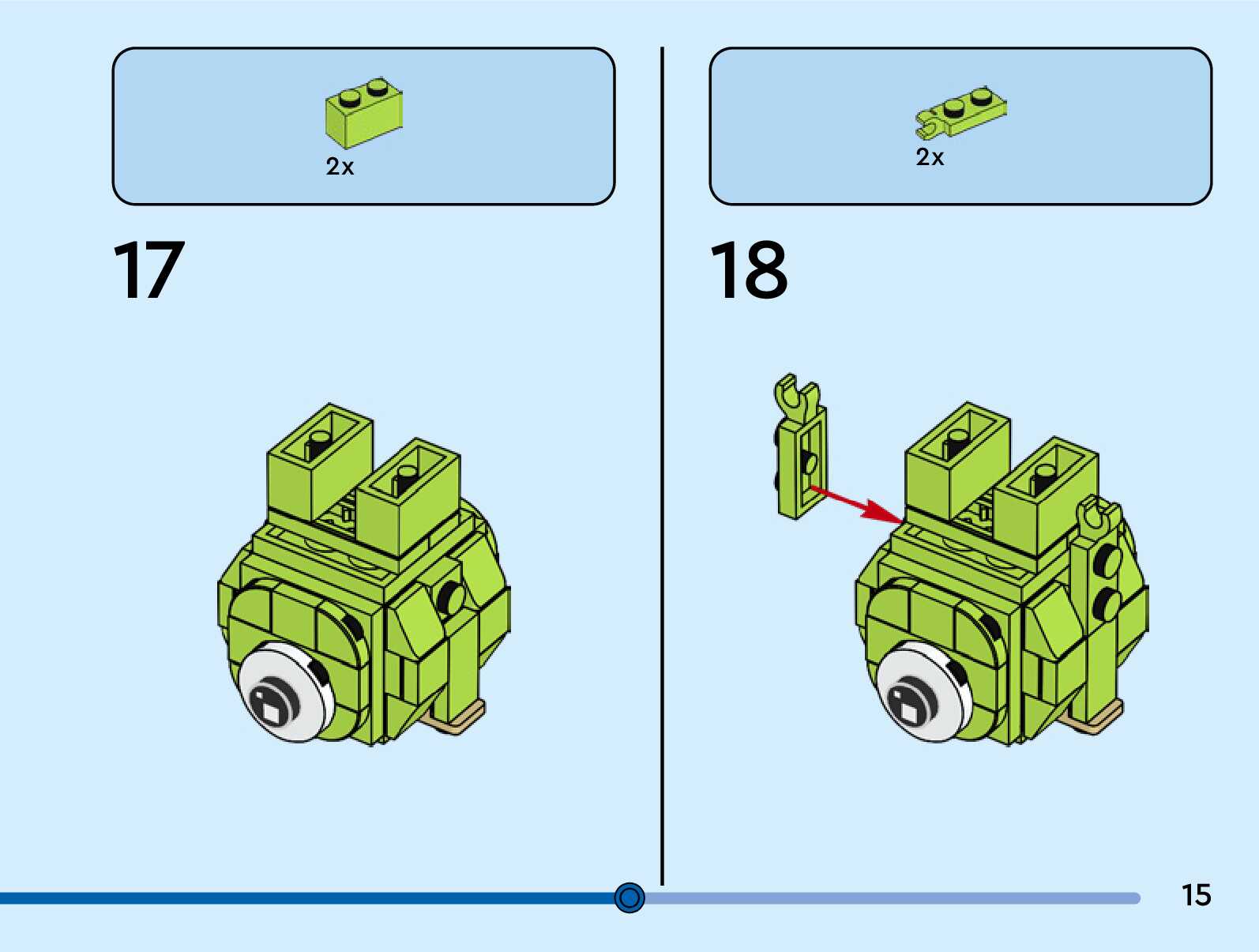 2x

17

2x

18

15