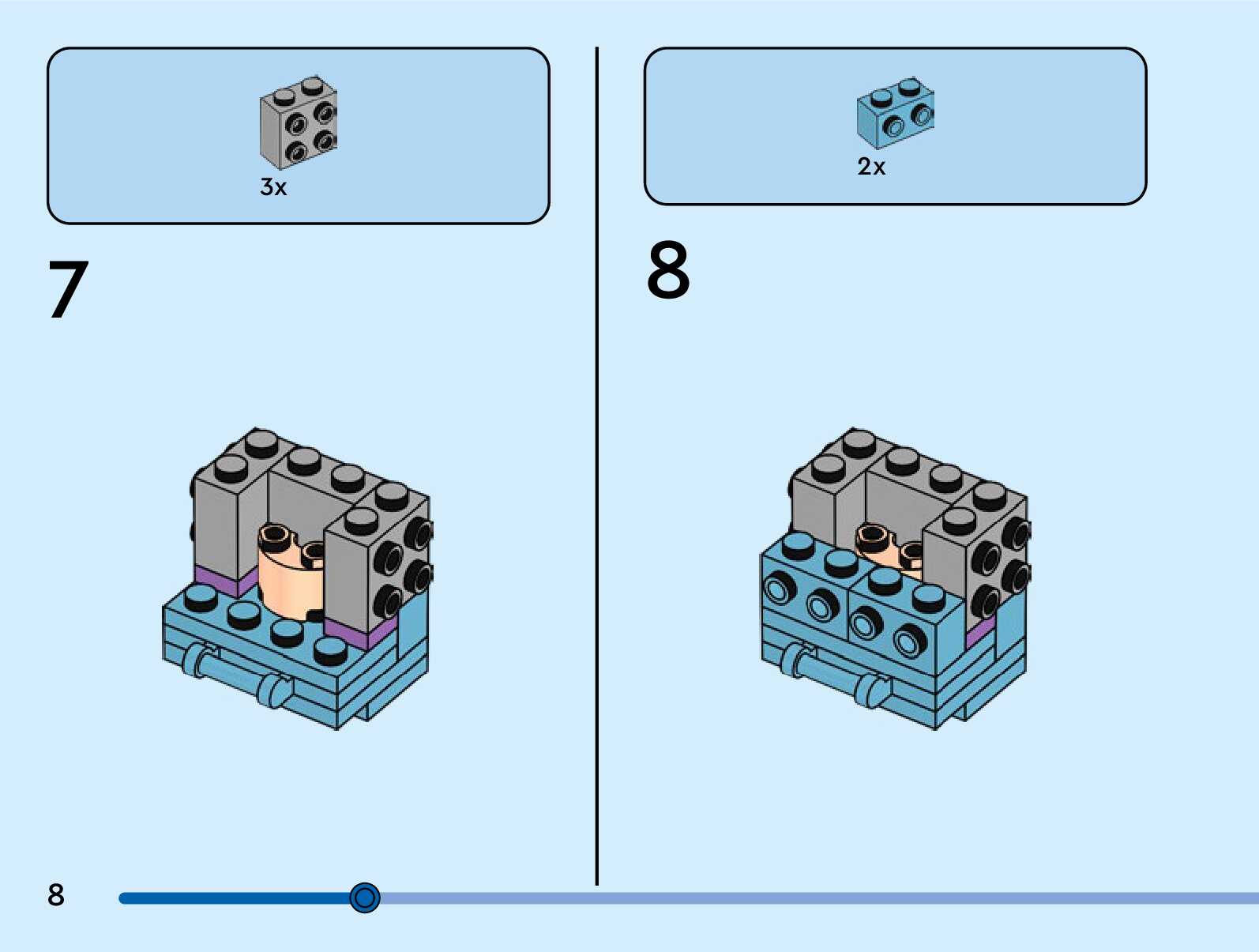 3x

7

2x

8

8