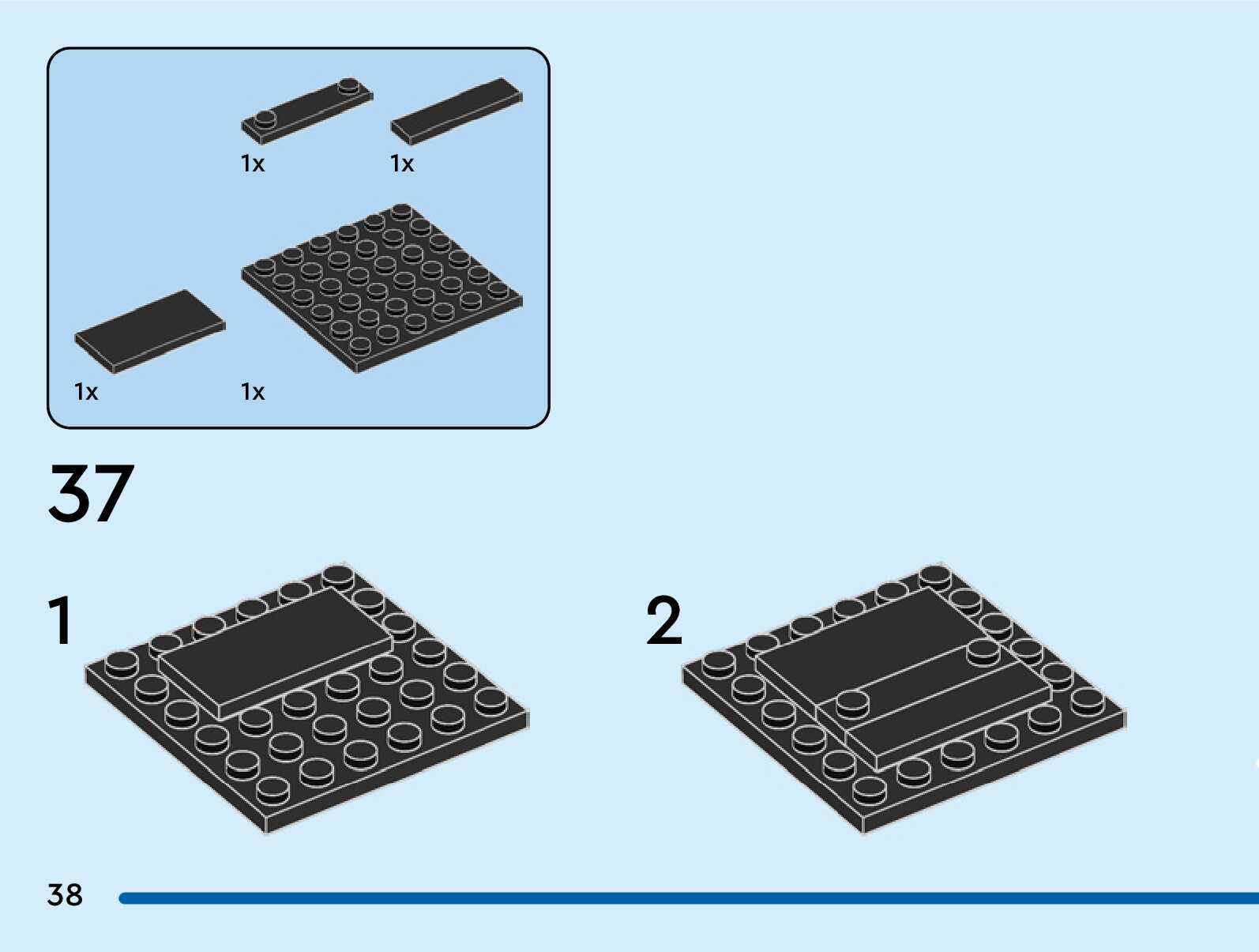 1x 1x

1x 1x

37

1

2

38