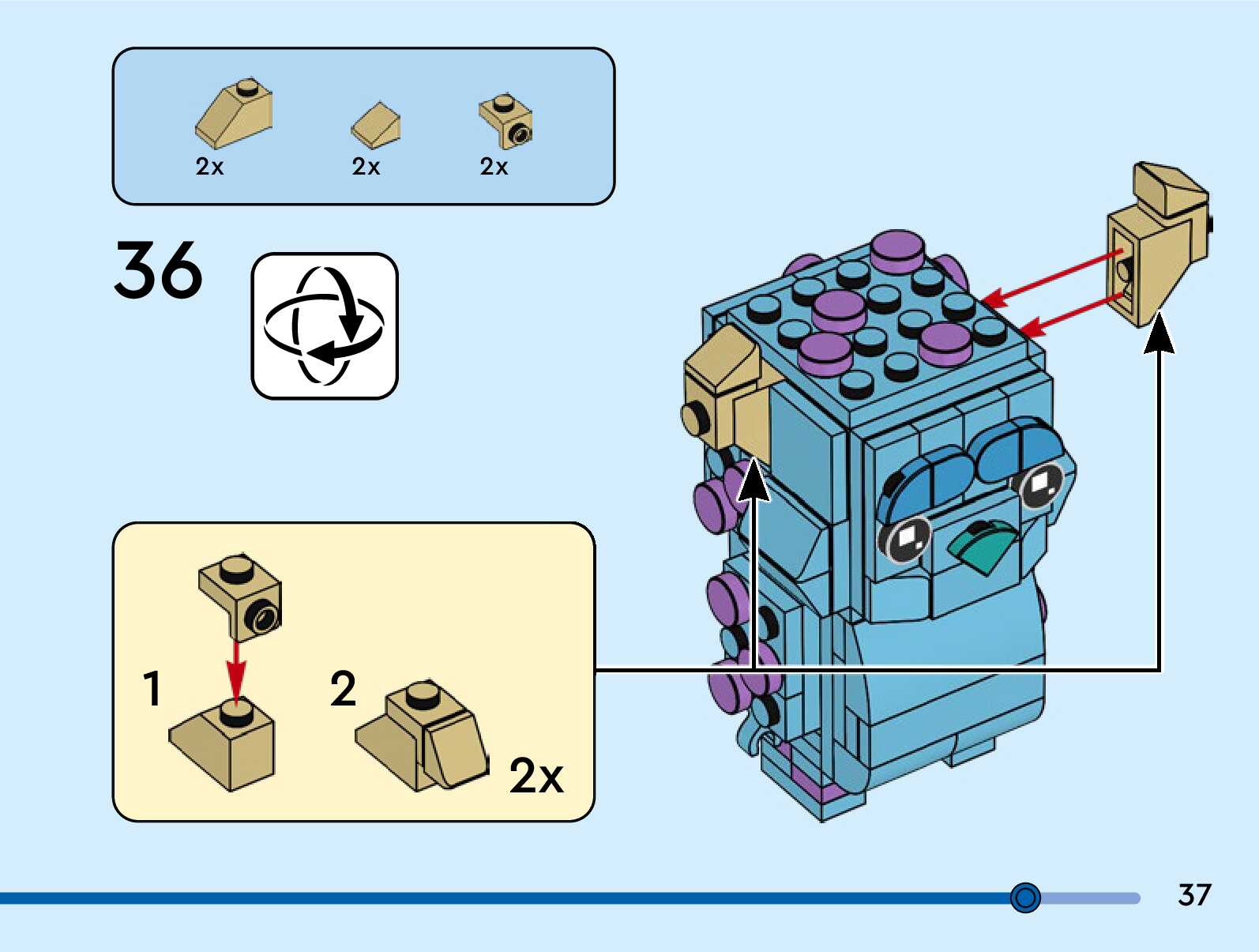 2x 2x 2x

36

1 2 2x

37