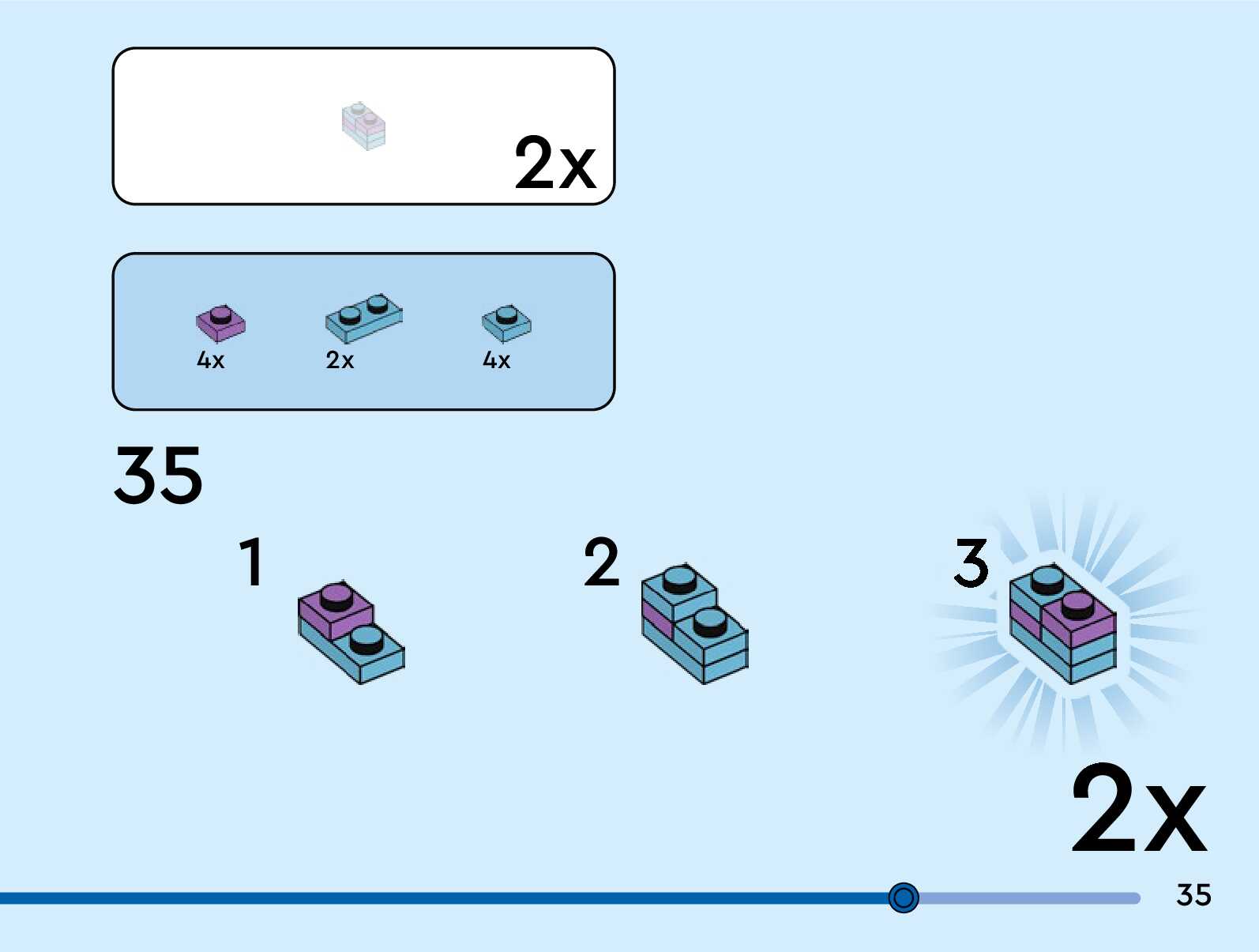 2x

4x
2x
4x

35

1

2

3

2x

35