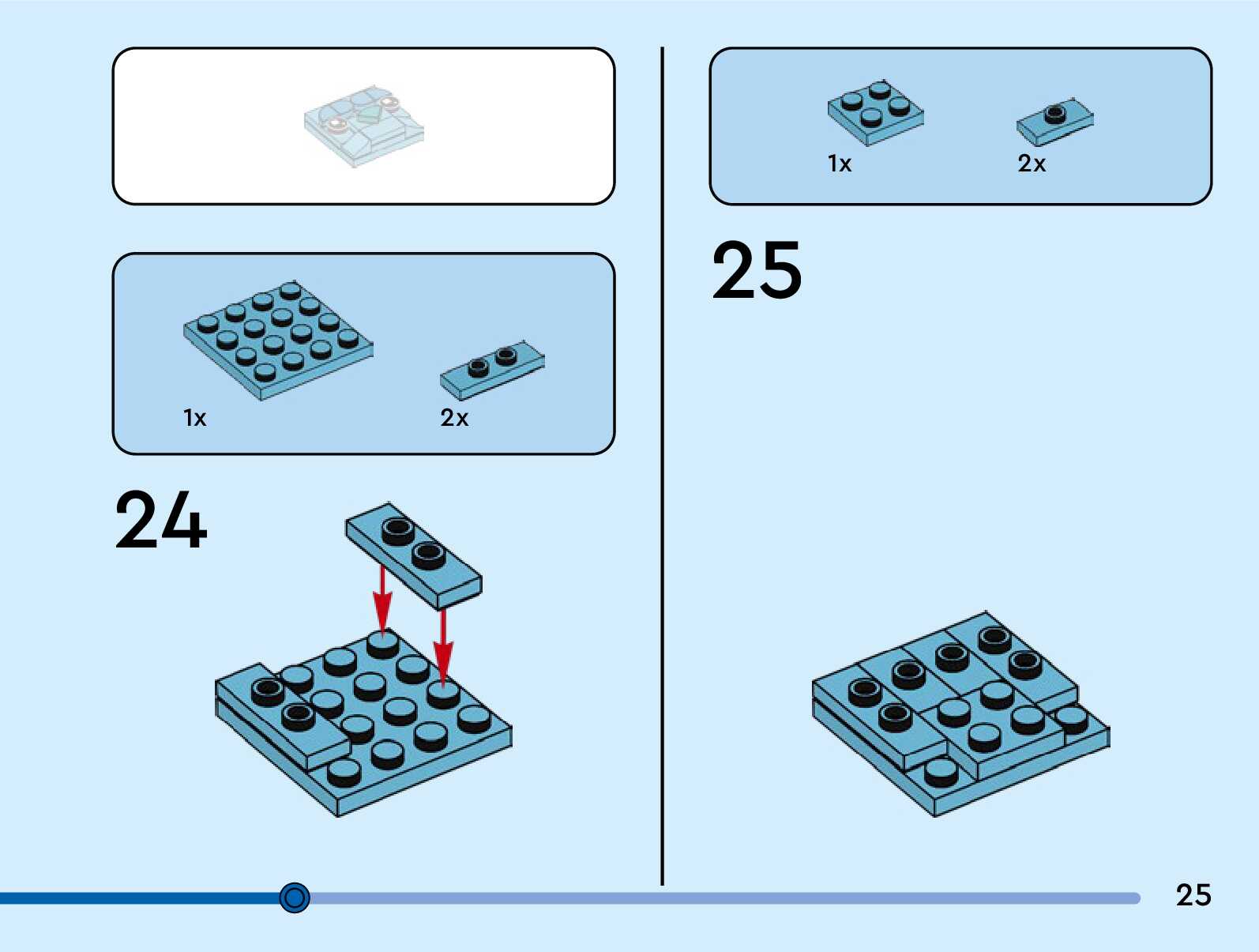 1x

2x

24

1x

2x

25

25