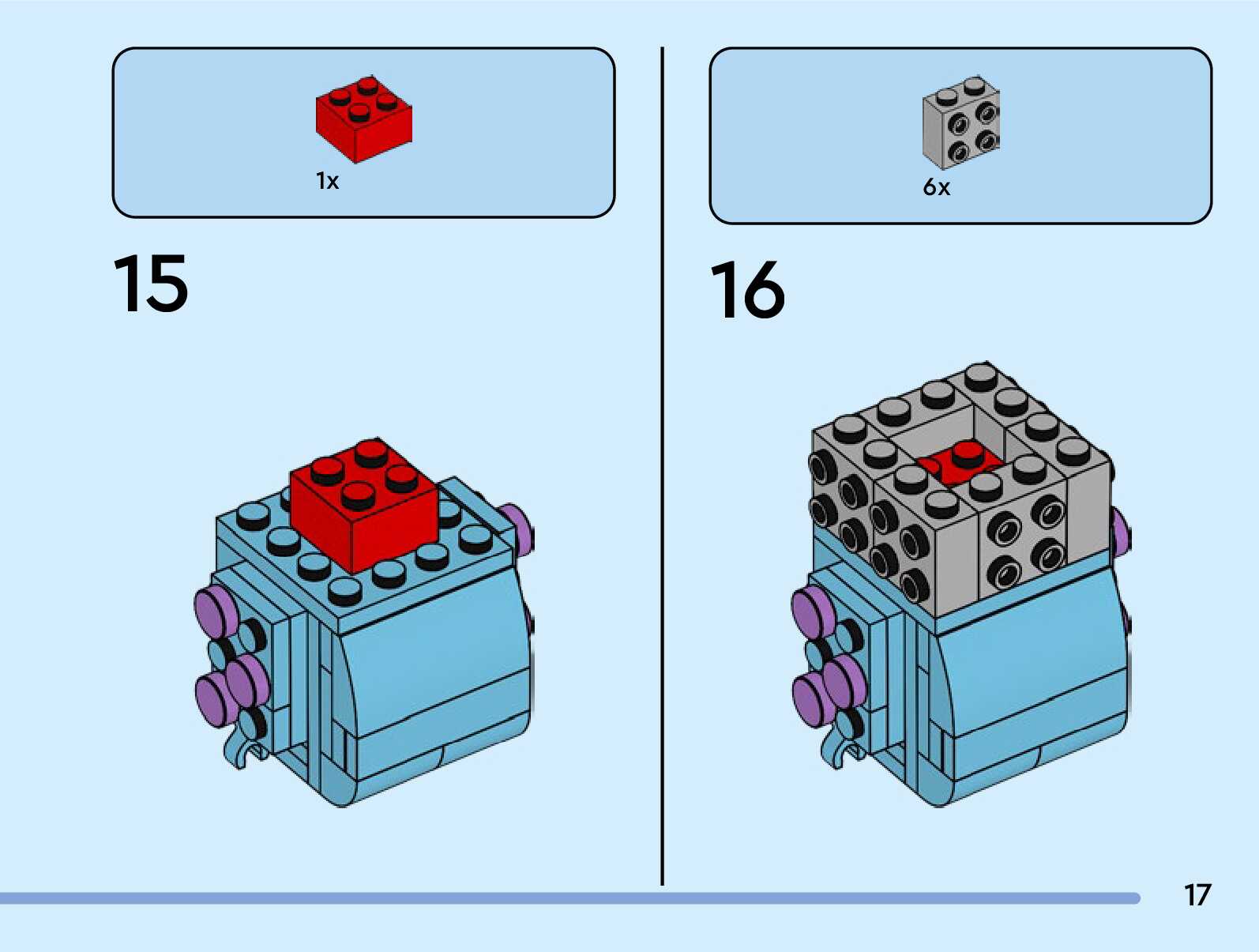 1x

15

6x

16

17