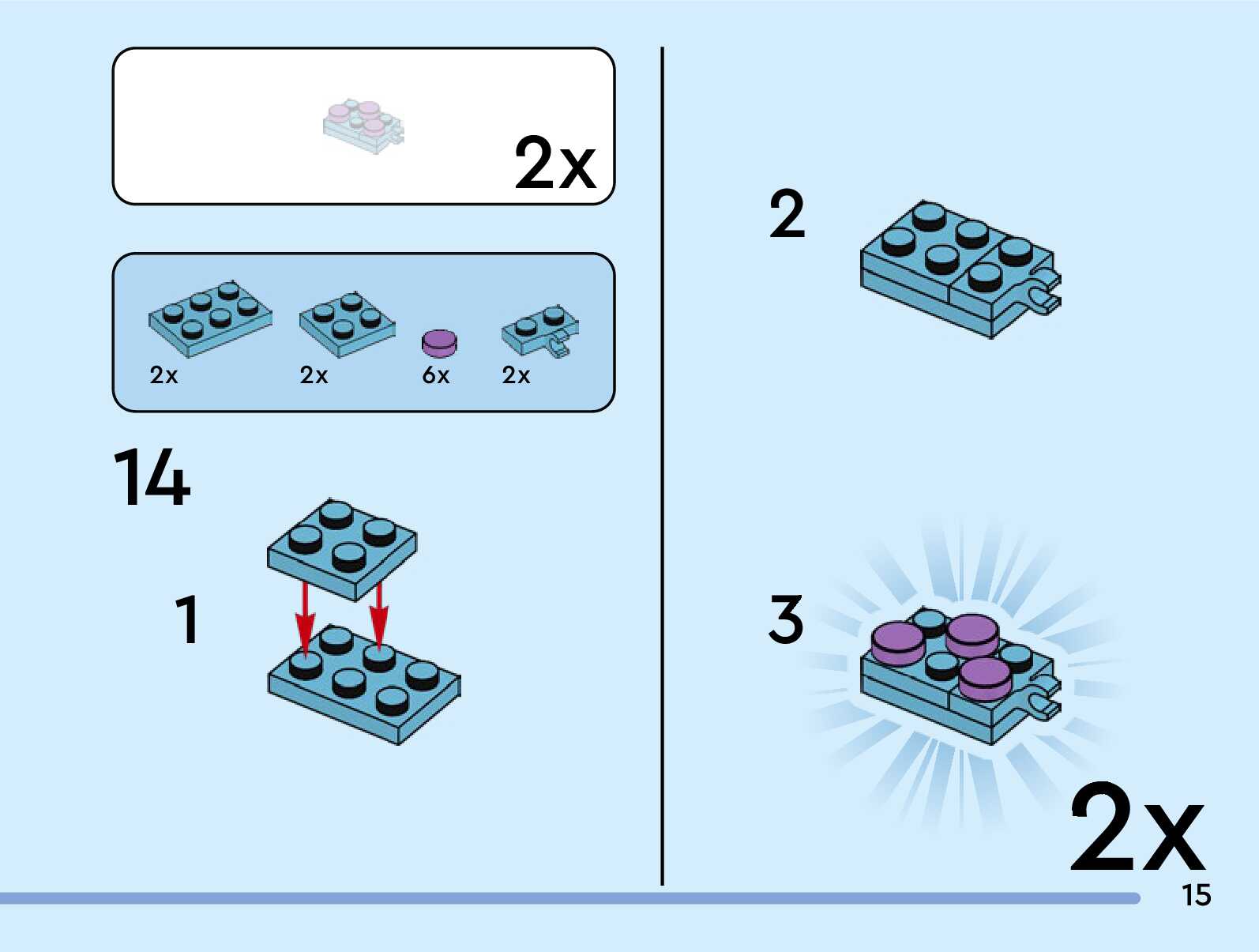 2x

2x
2x
6x
2x

14

1

2

3

2x

15