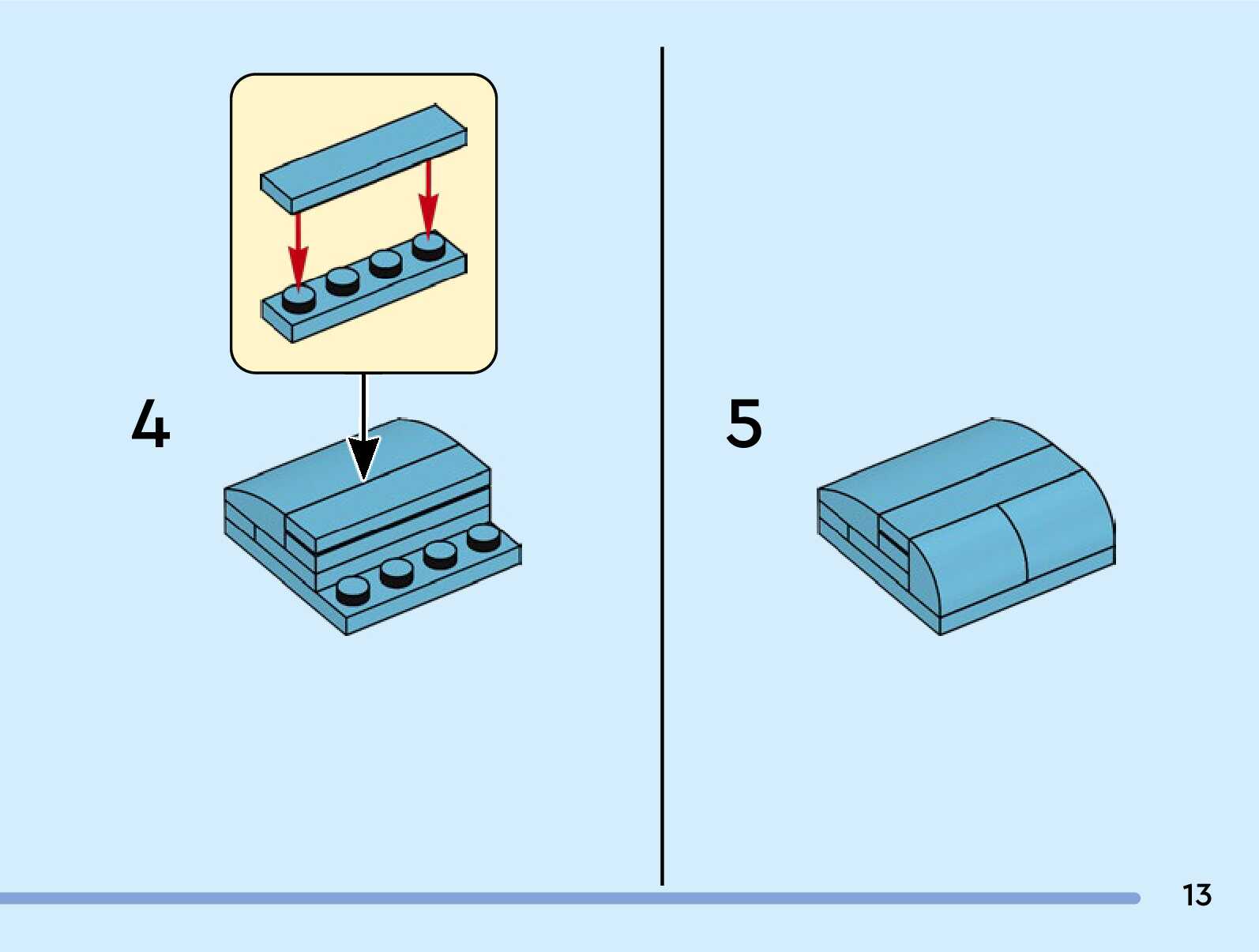 4

5

13