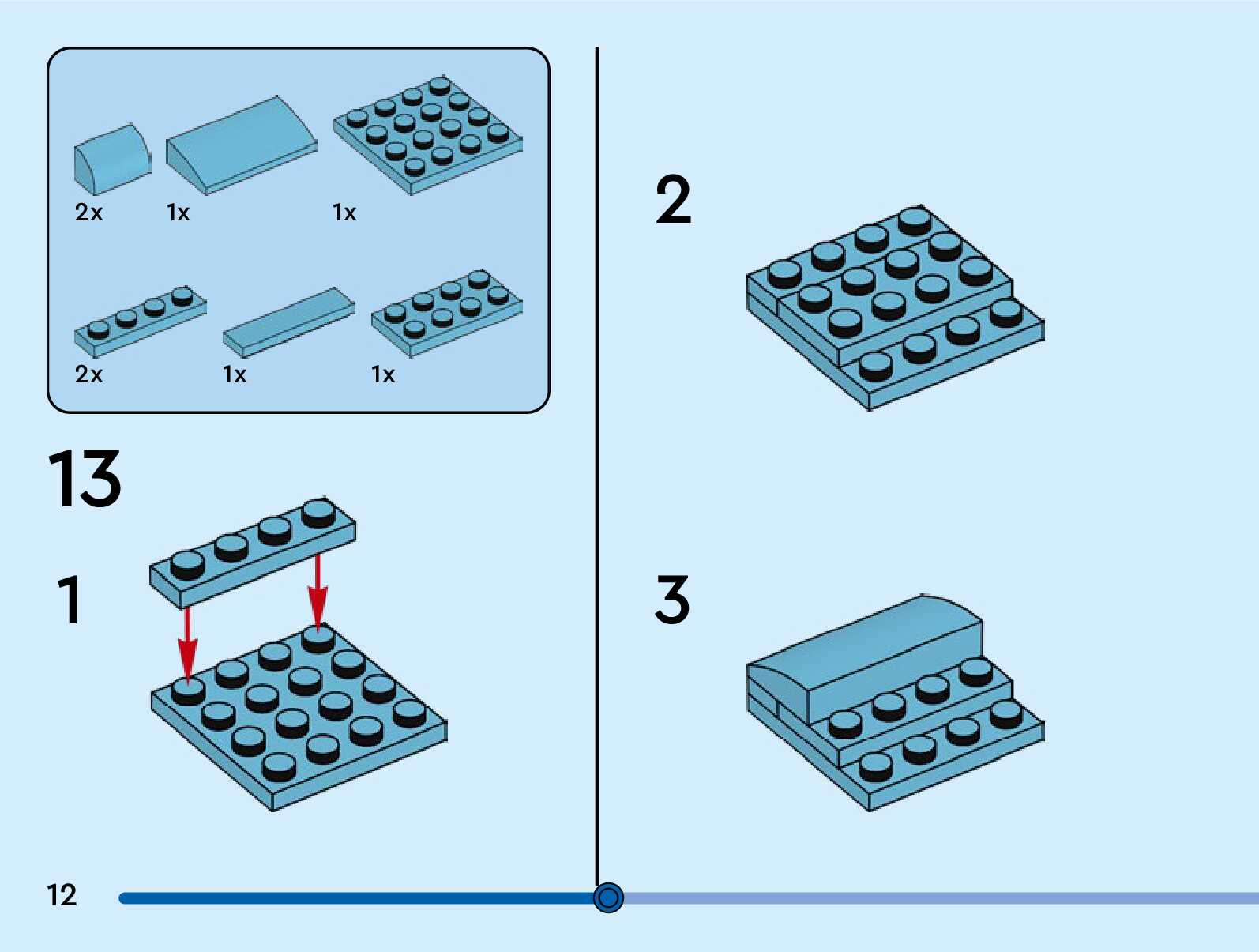 2x 1x 1x

2x 1x 1x

13

1

2

3

12