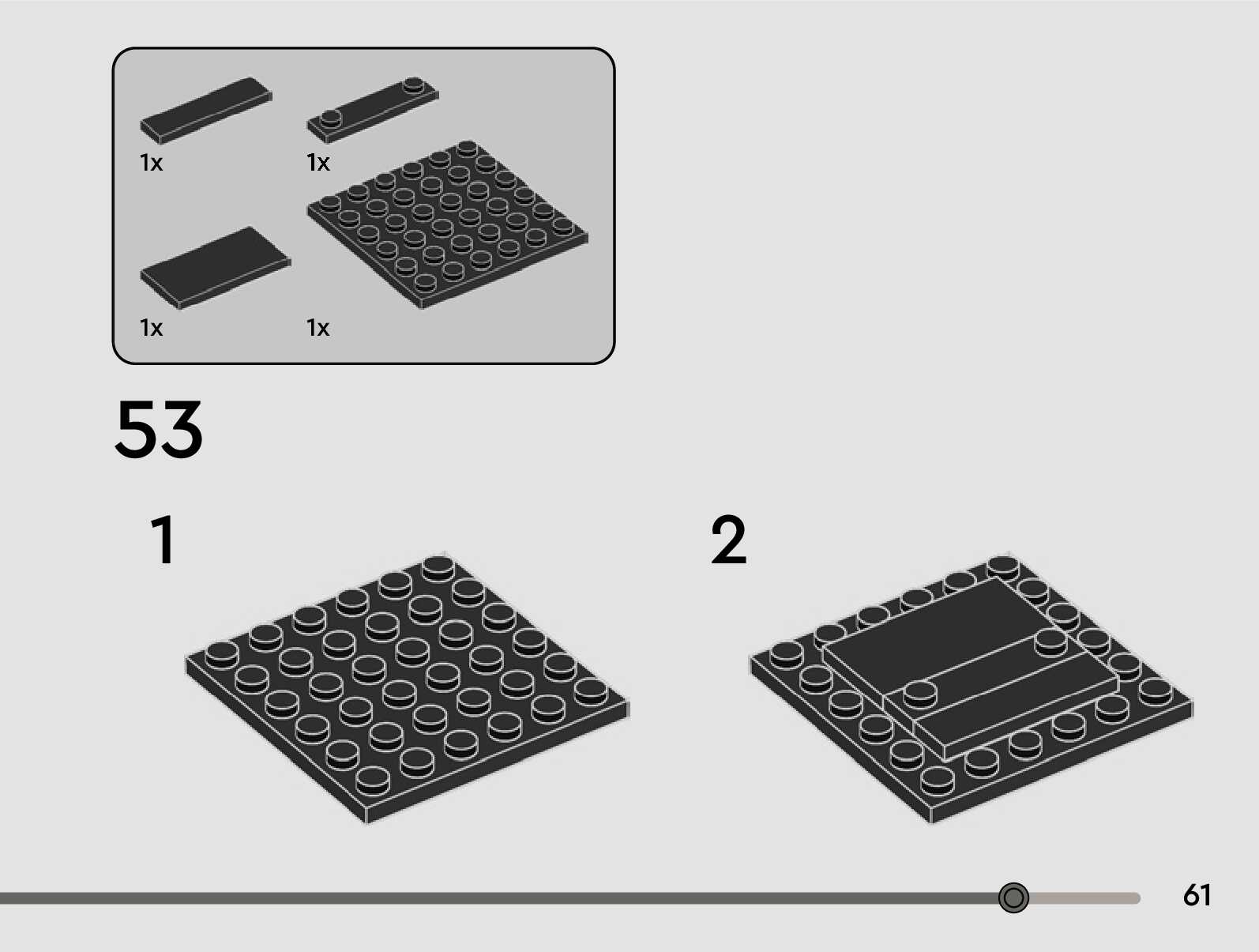 1x
1x
1x
1x

53

1

2

61