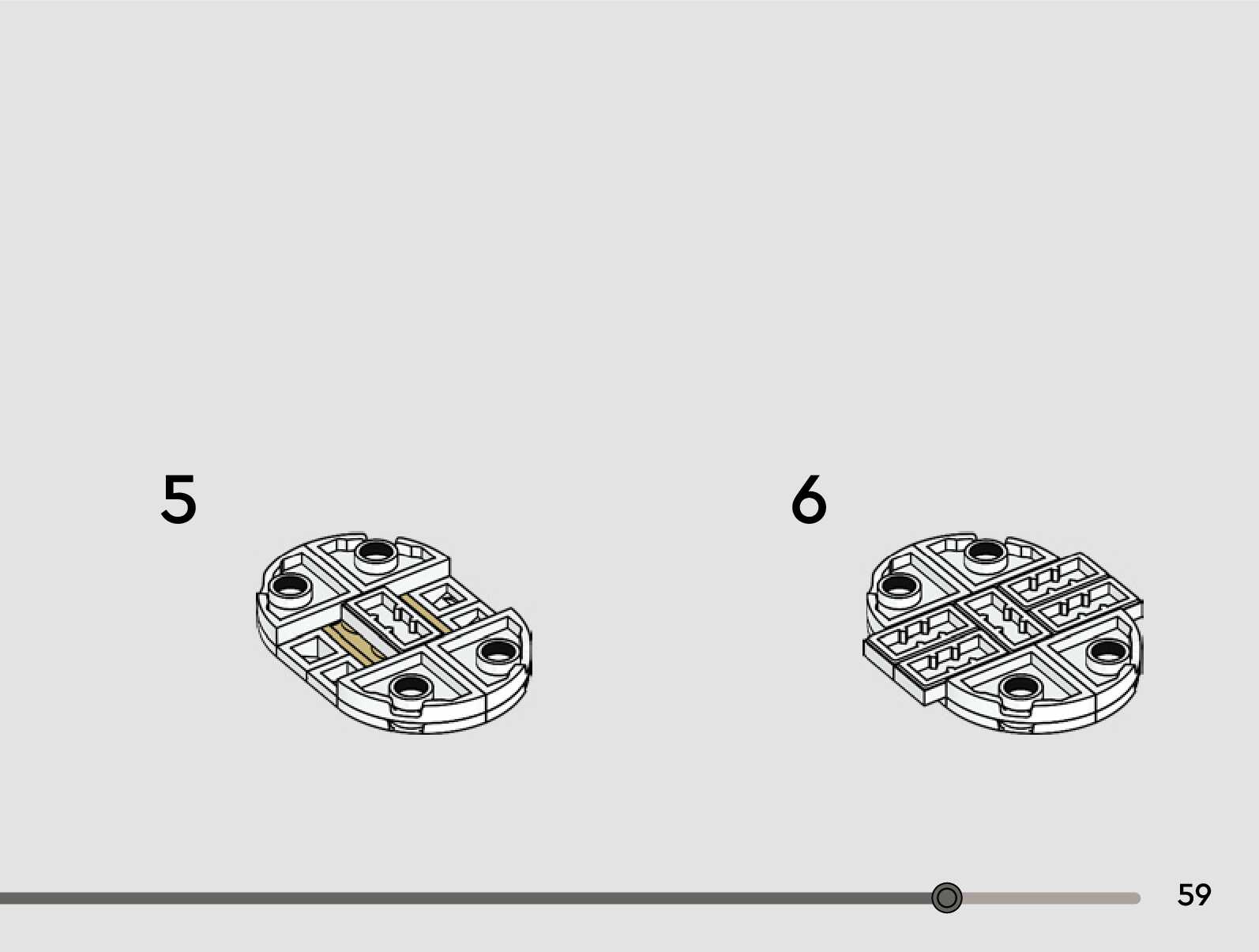 5

6

59