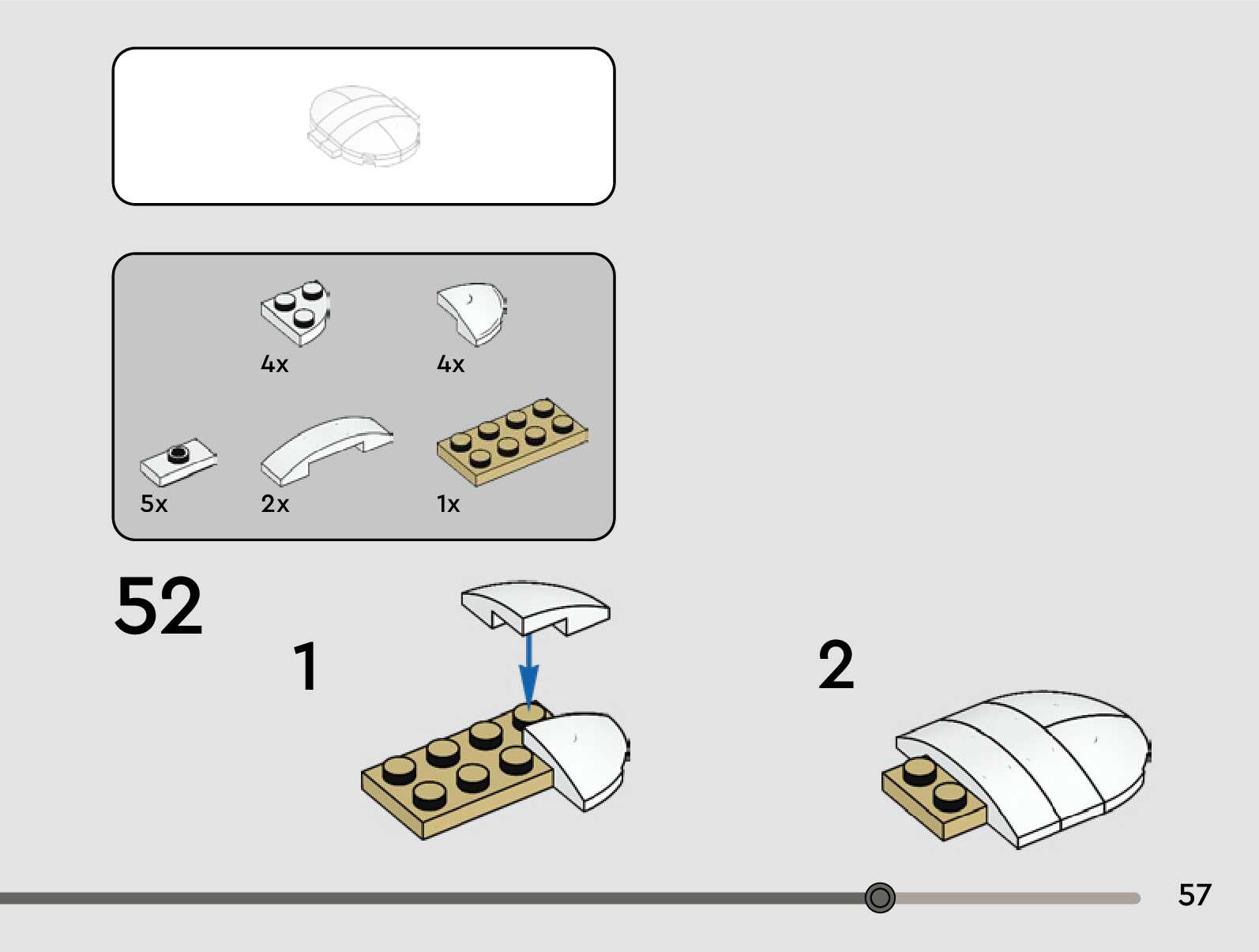 4x
4x
5x
2x
1x

52

1

2

57