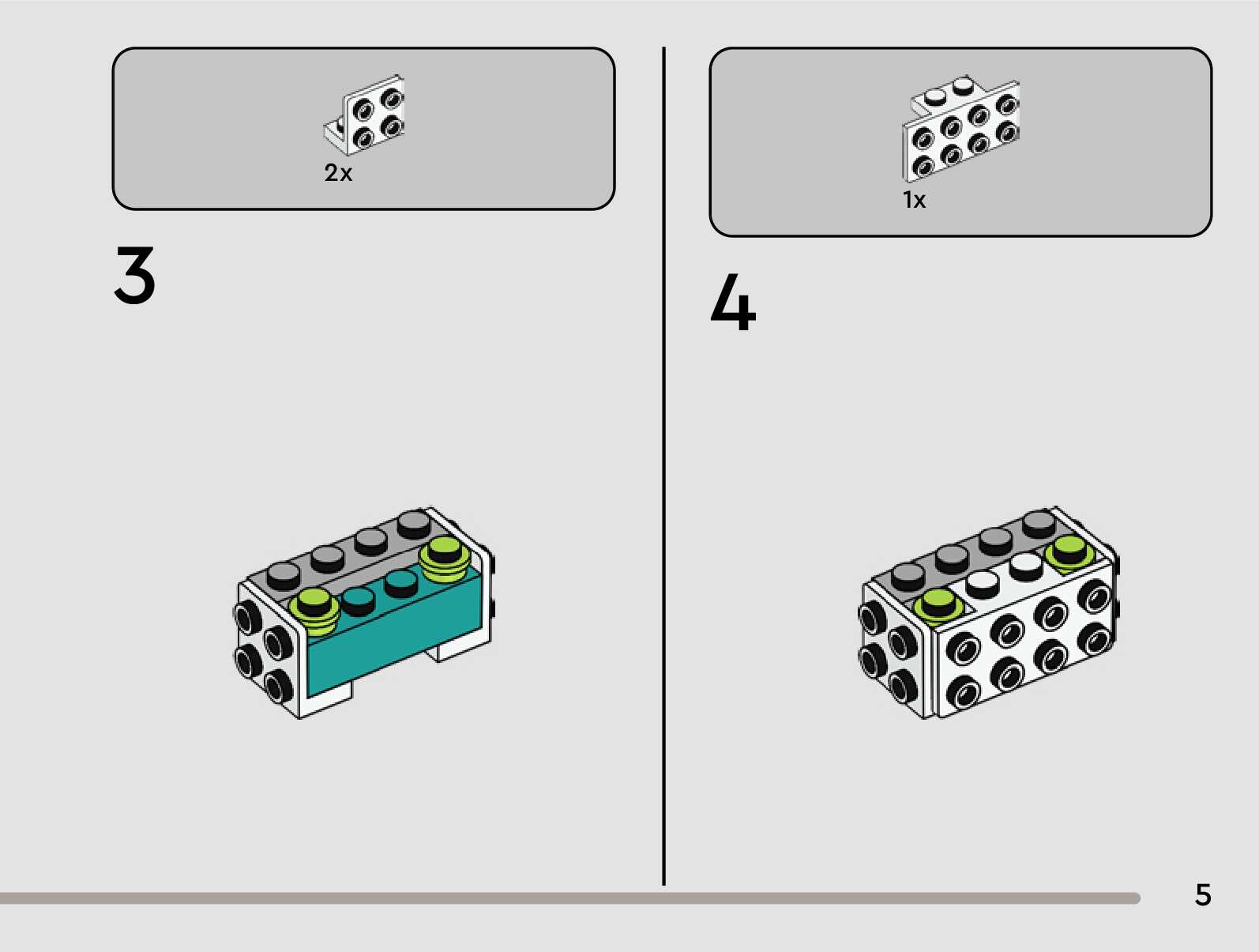 2x

3

1x

4

5