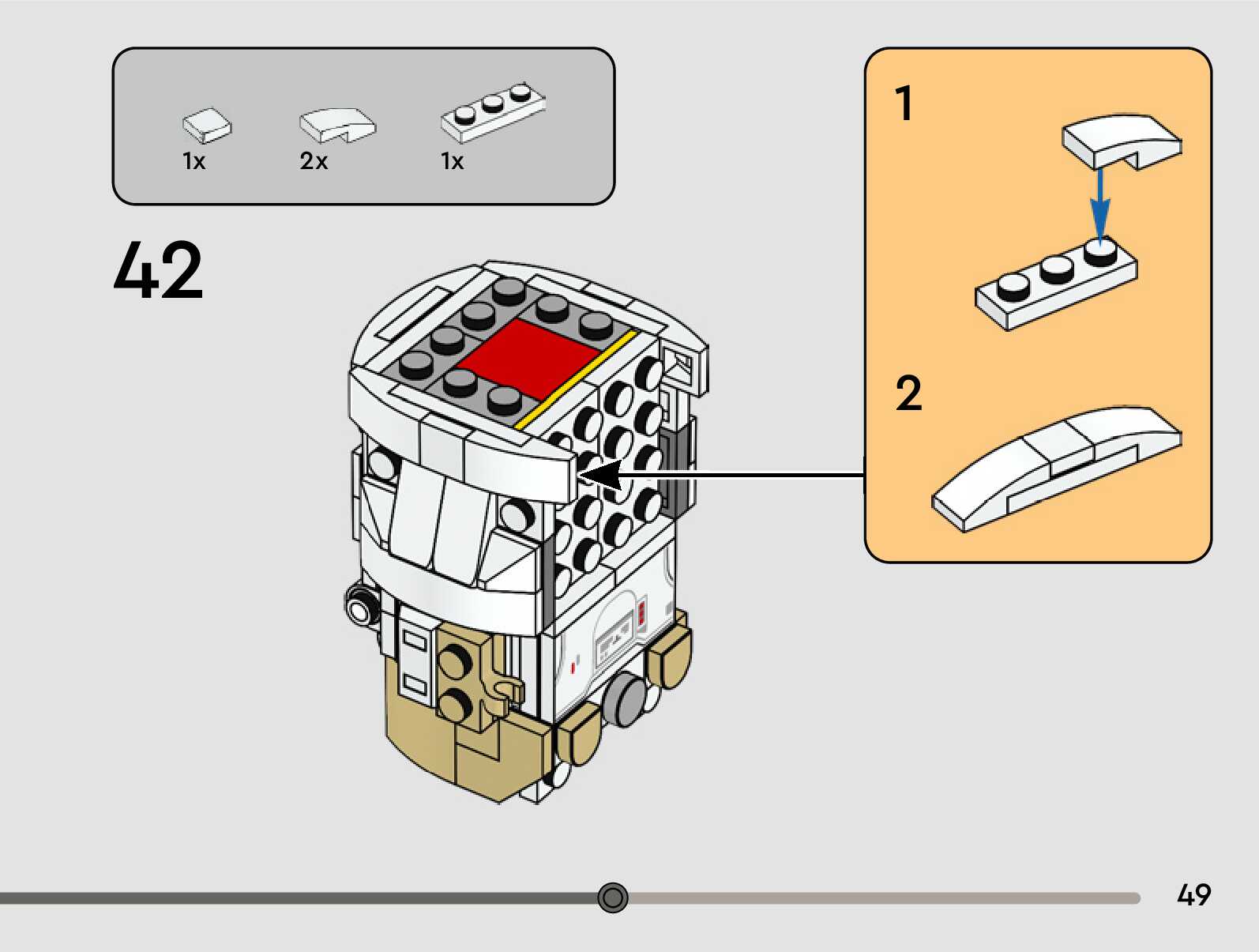 1x
2x
1x

42

1

2

49