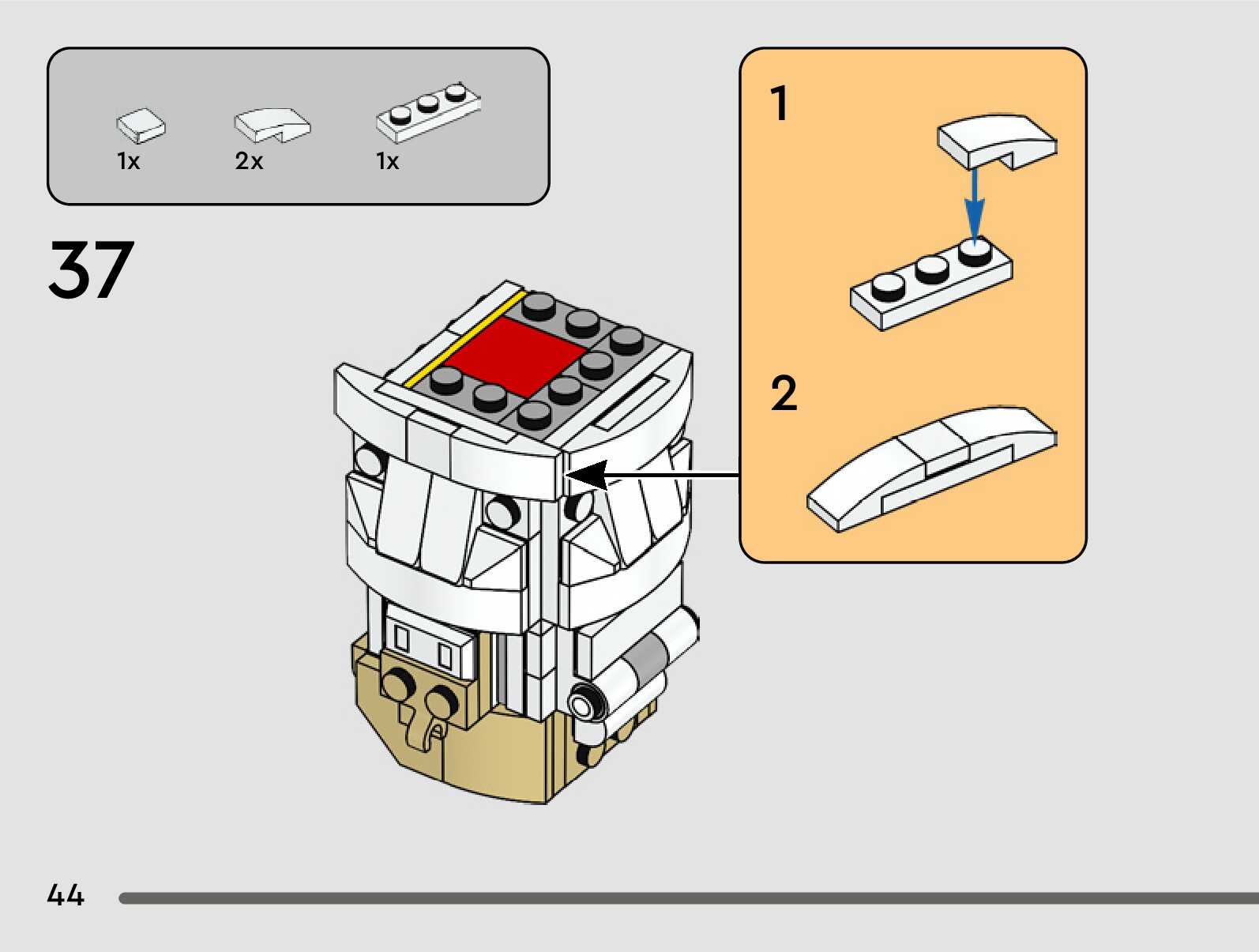 1x 2x 1x

37

1

2

44