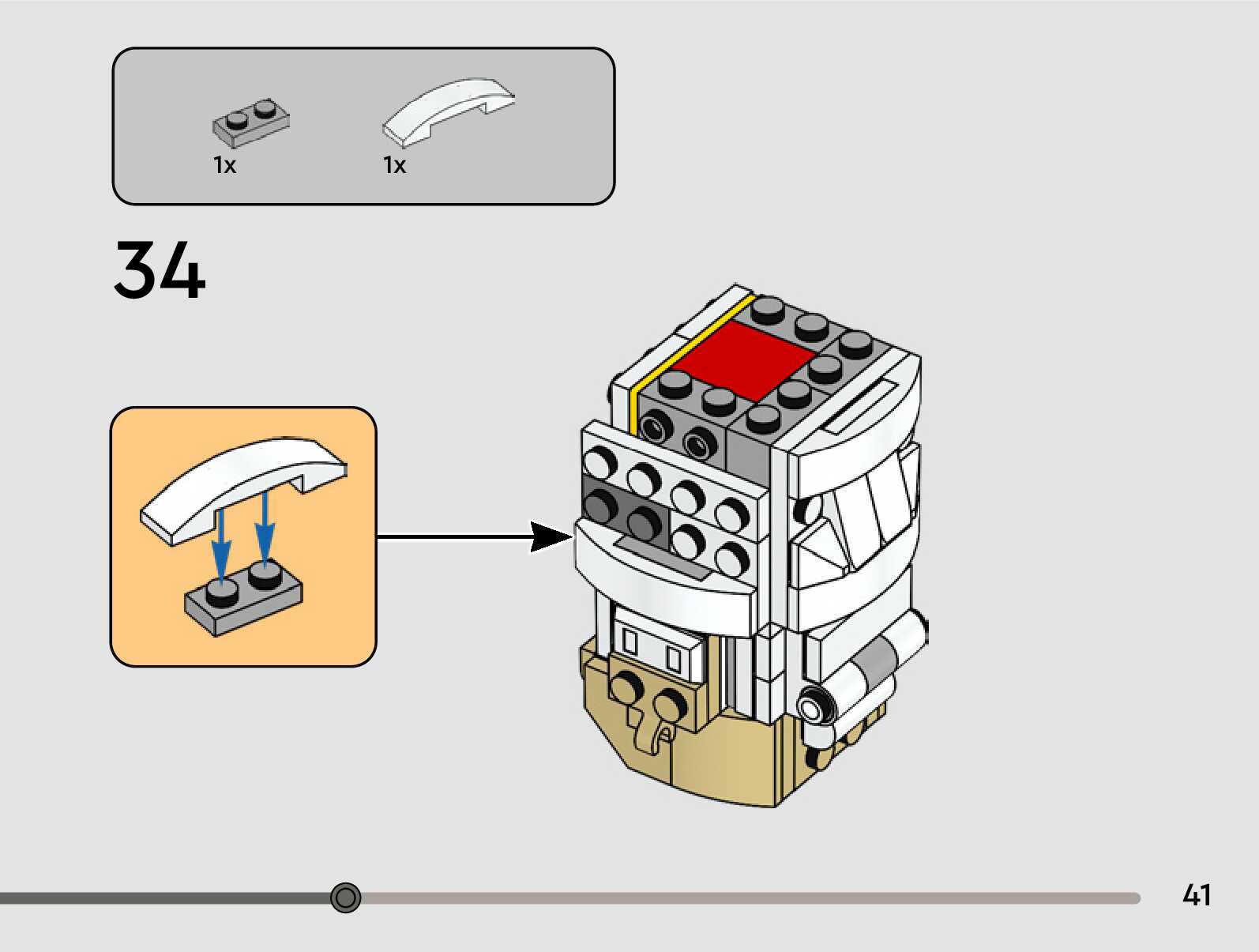 1x 1x

34

41