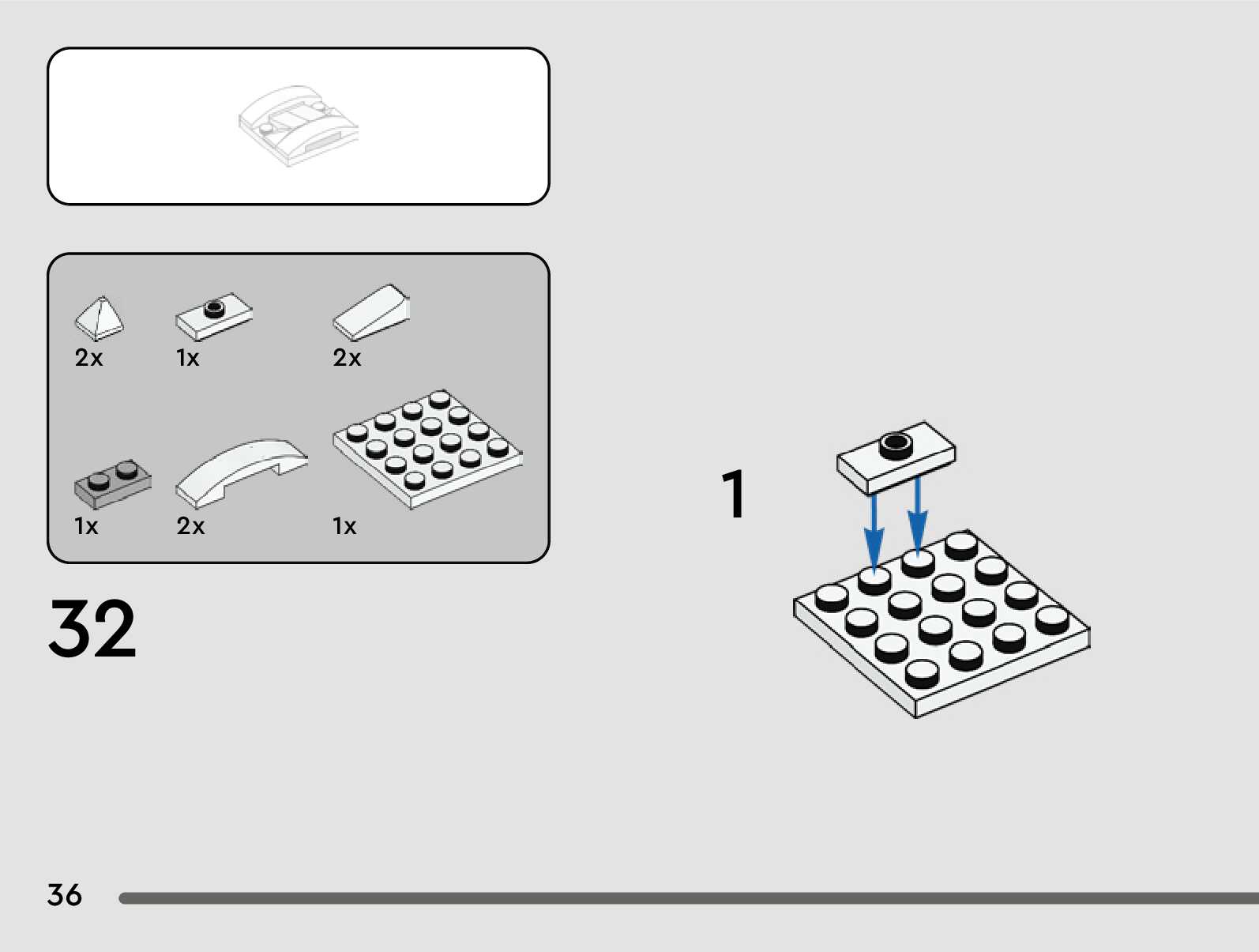 2x
1x
2x
1x
2x
1x

32

1

36