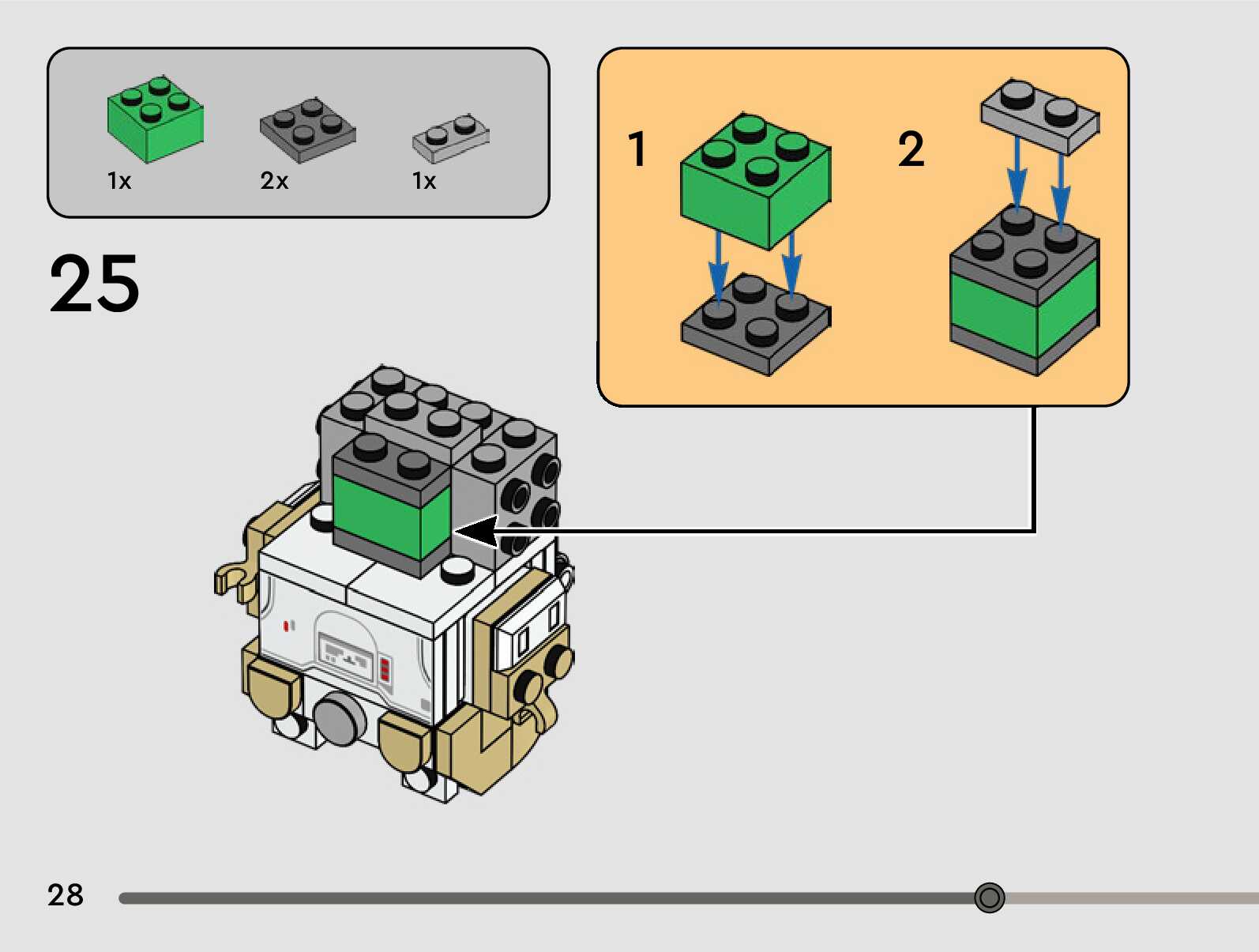 1x

2x

1x

25

1

2

28