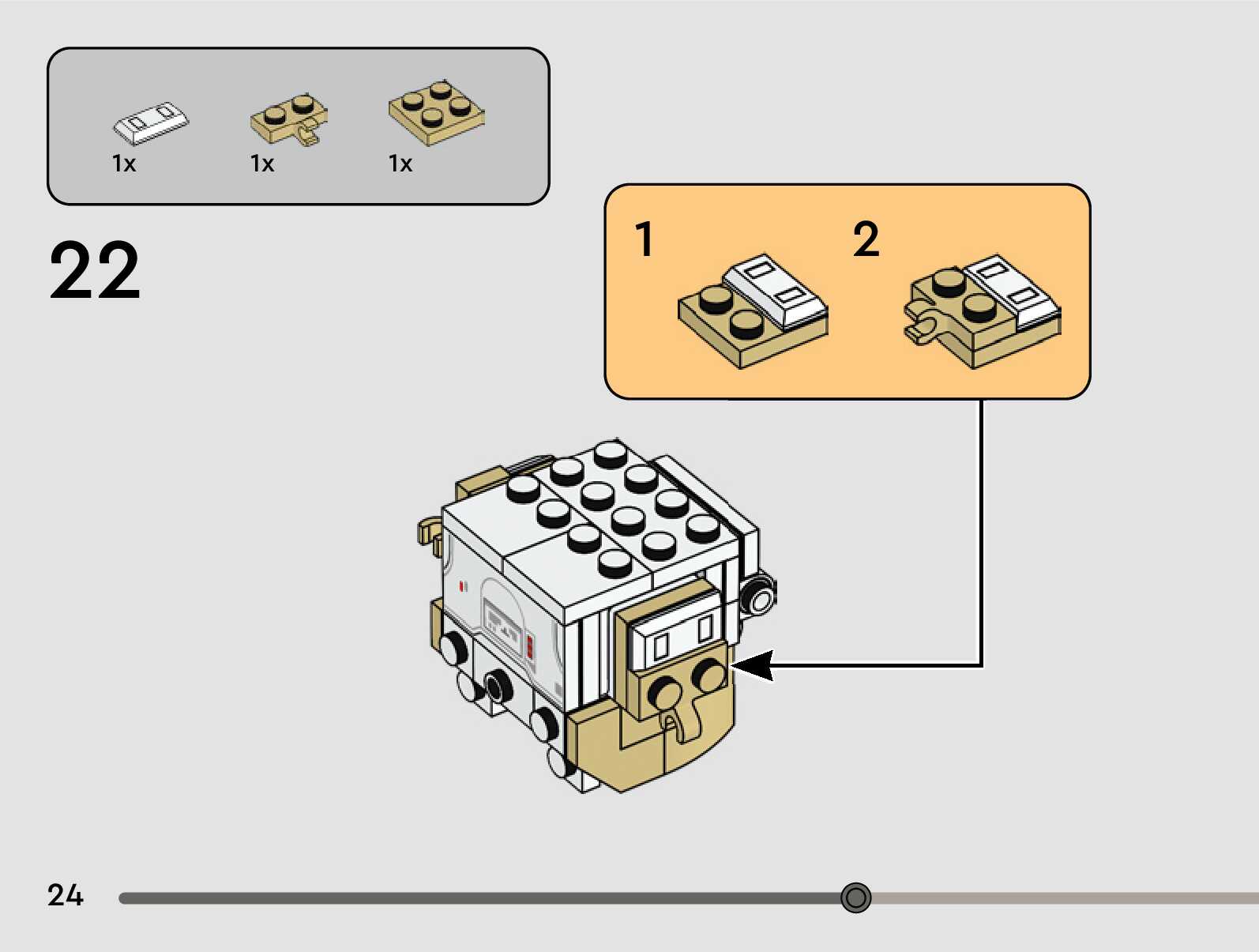 1x 1x 1x

22

1 2

24