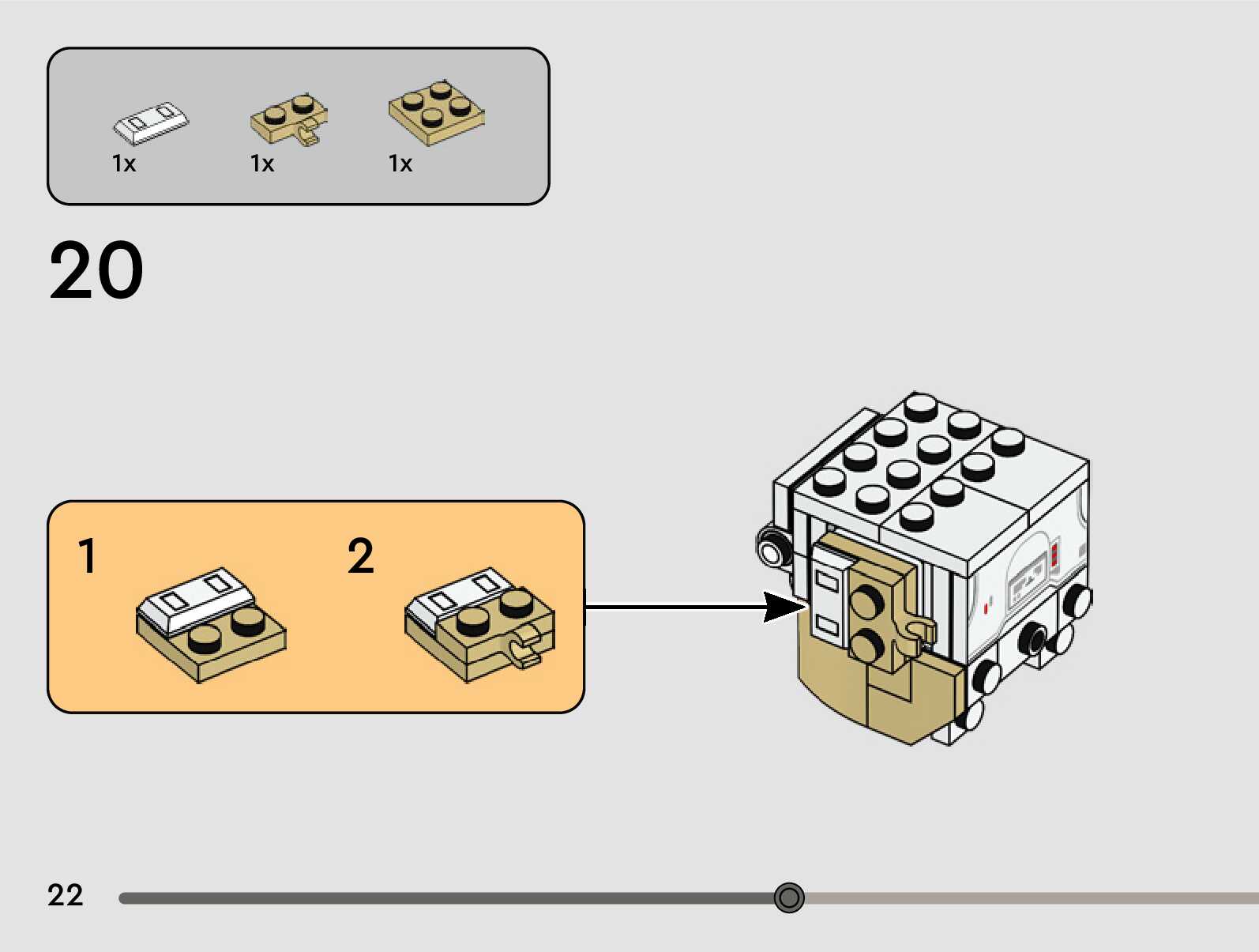 1x
1x
1x

20

1

2

22