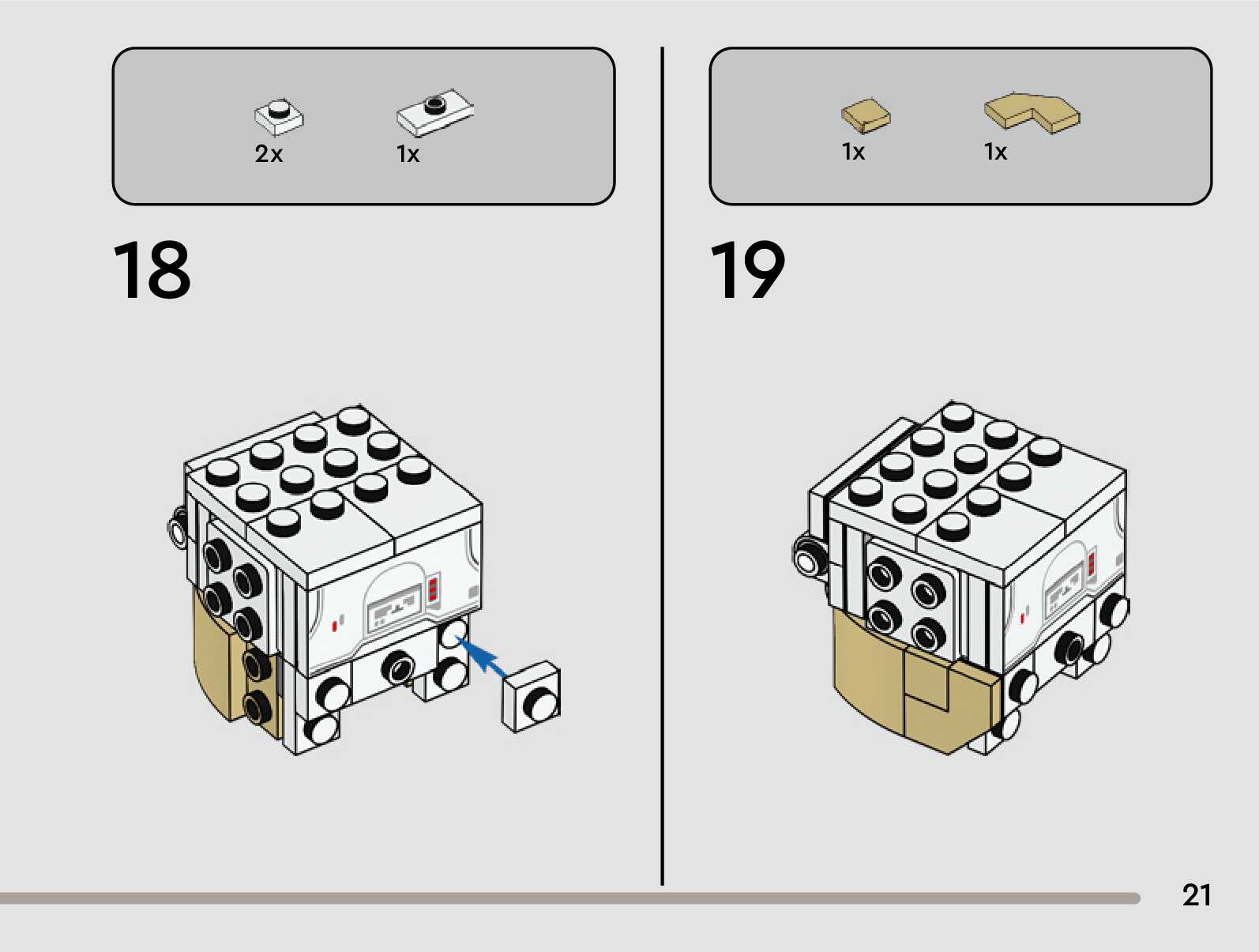 2x 1x

18

1x 1x

19

21