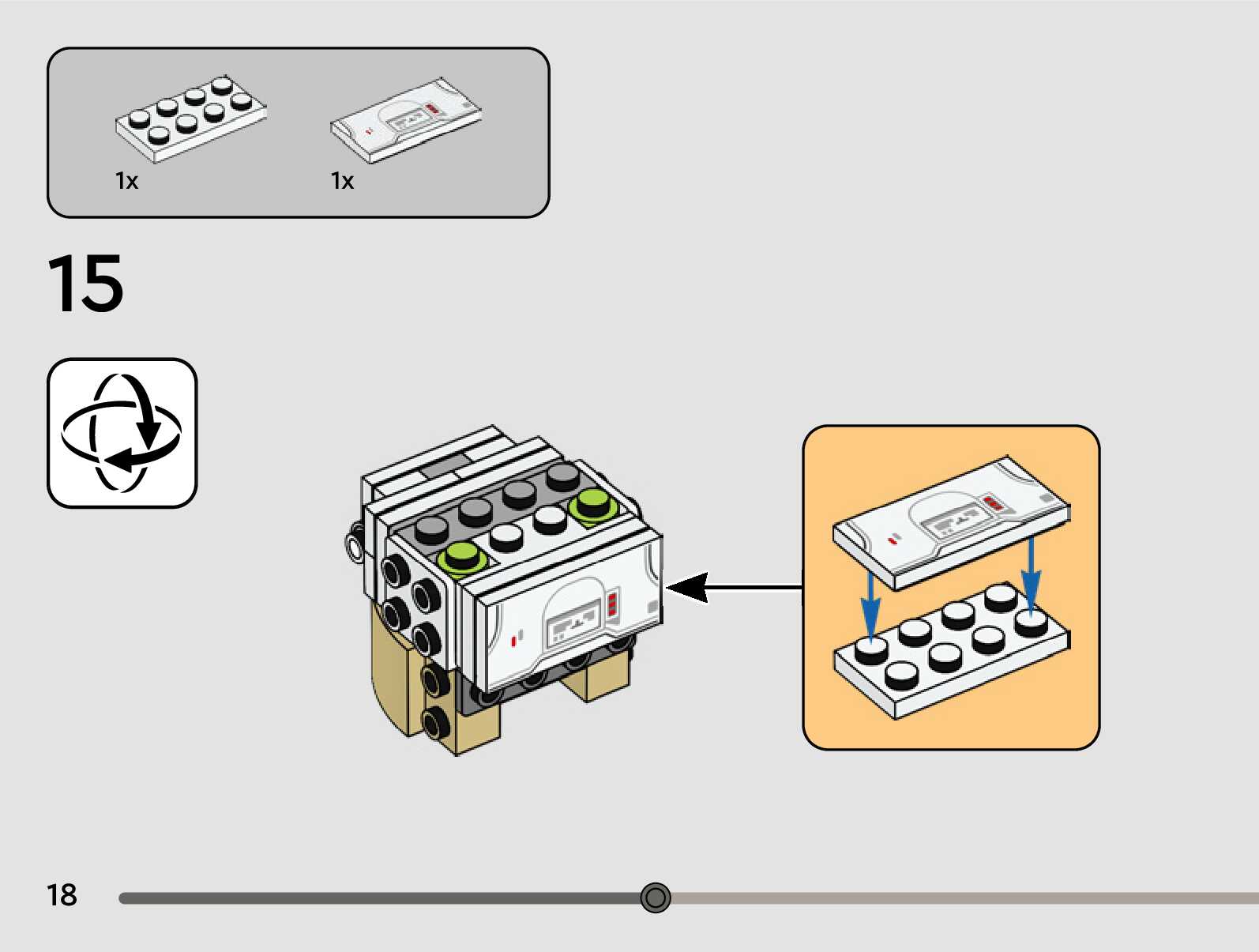 1x

1x

15

18