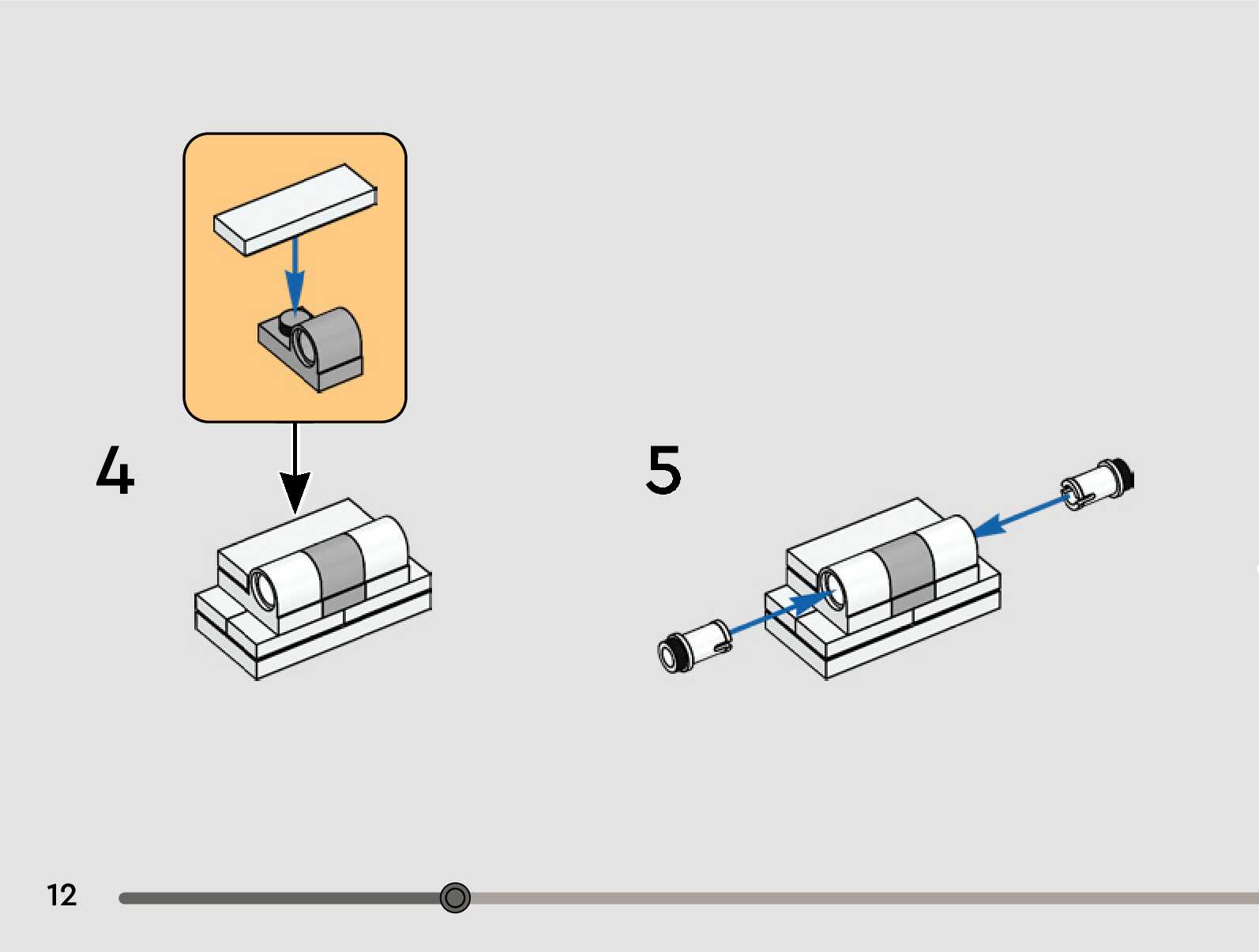 4

5

12