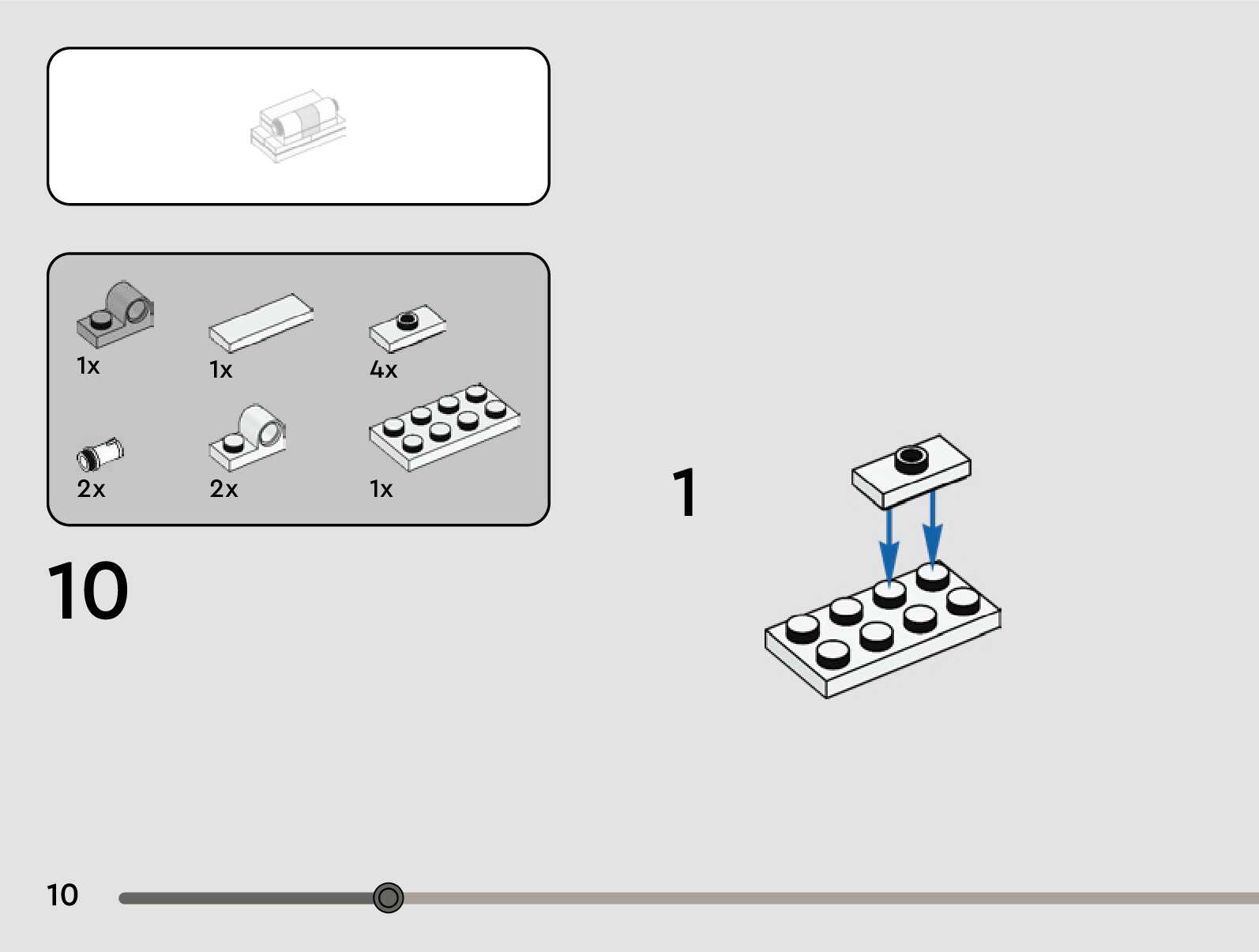 1x
1x
4x
2x
2x
1x

10

1

10