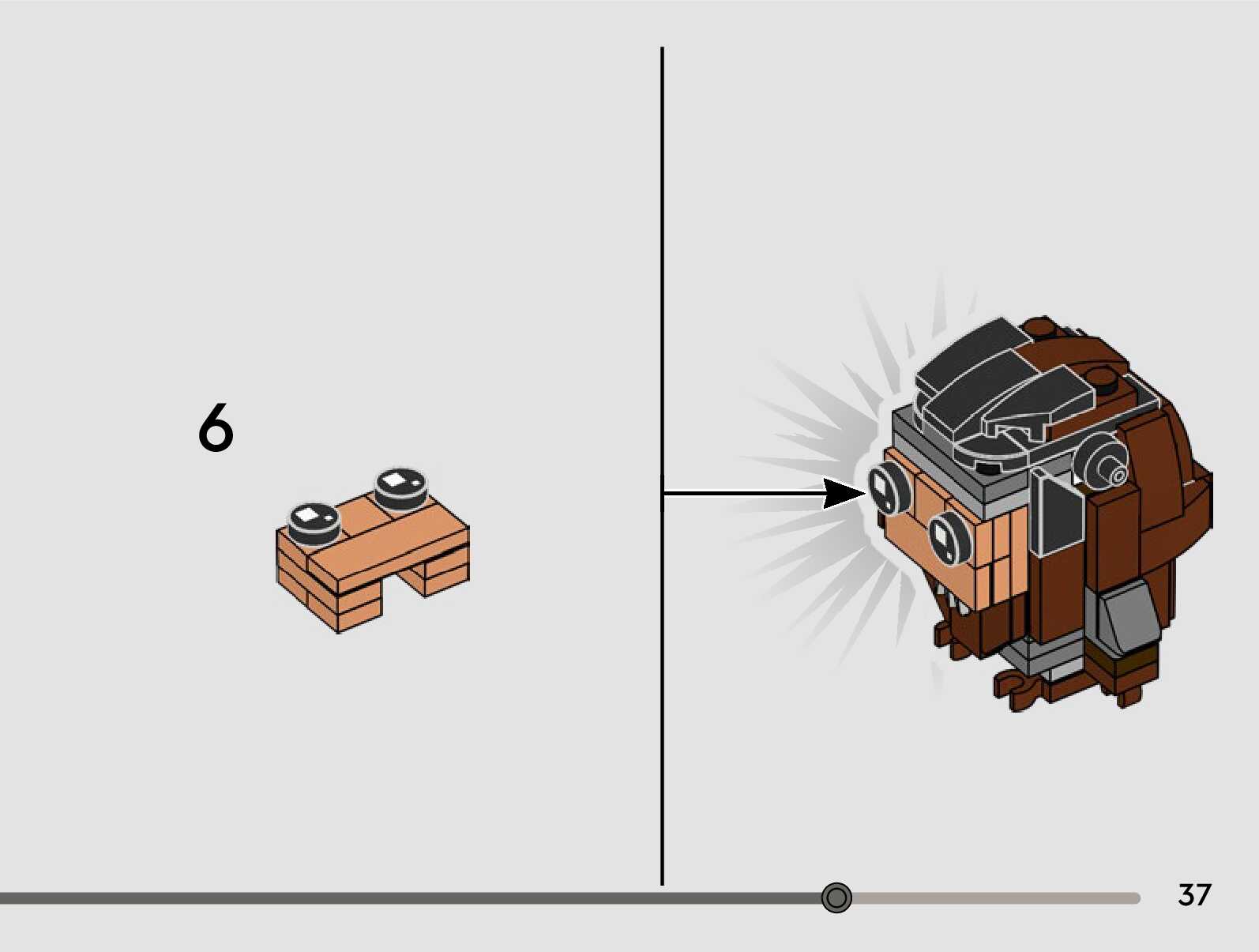 6

37