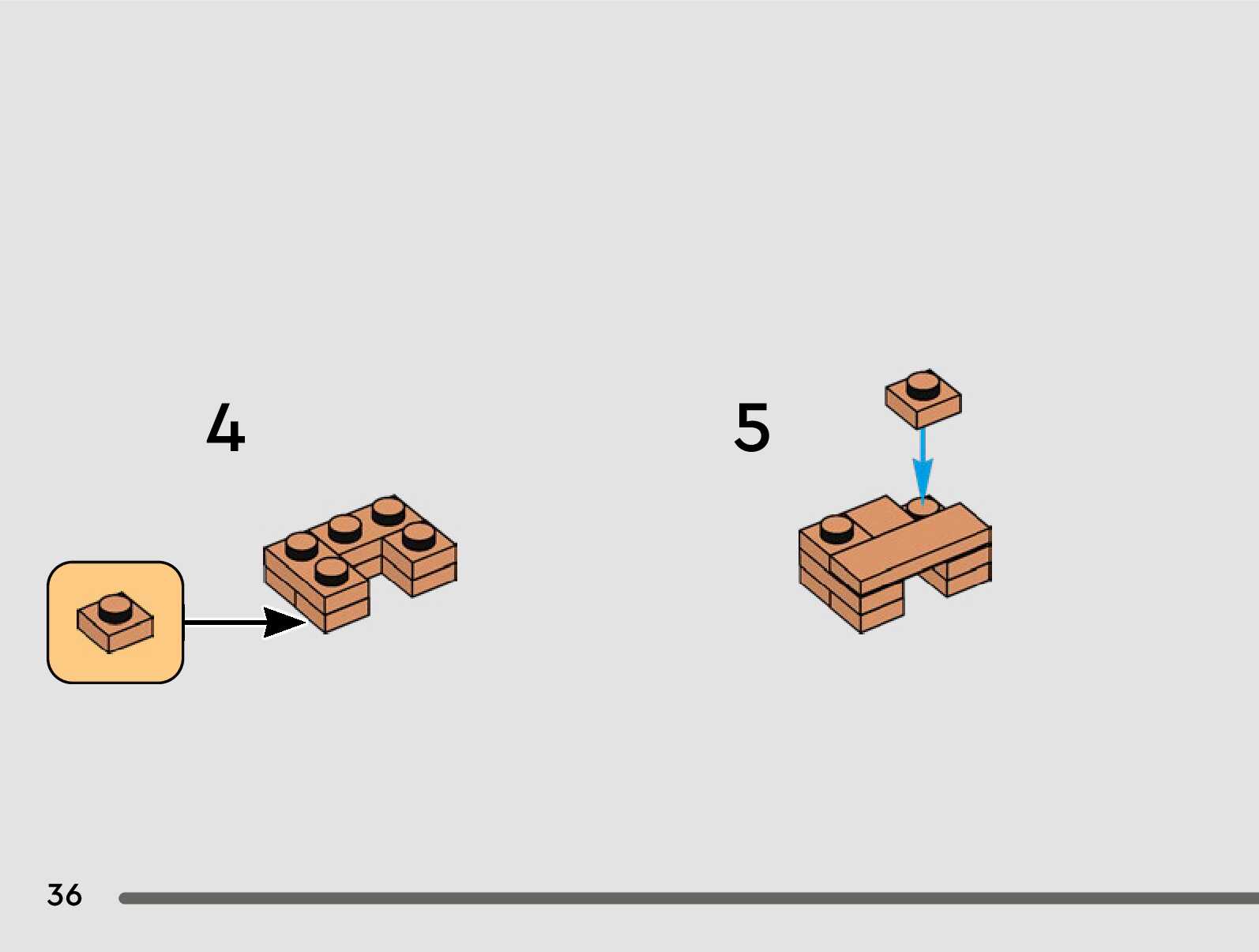 4

5

36